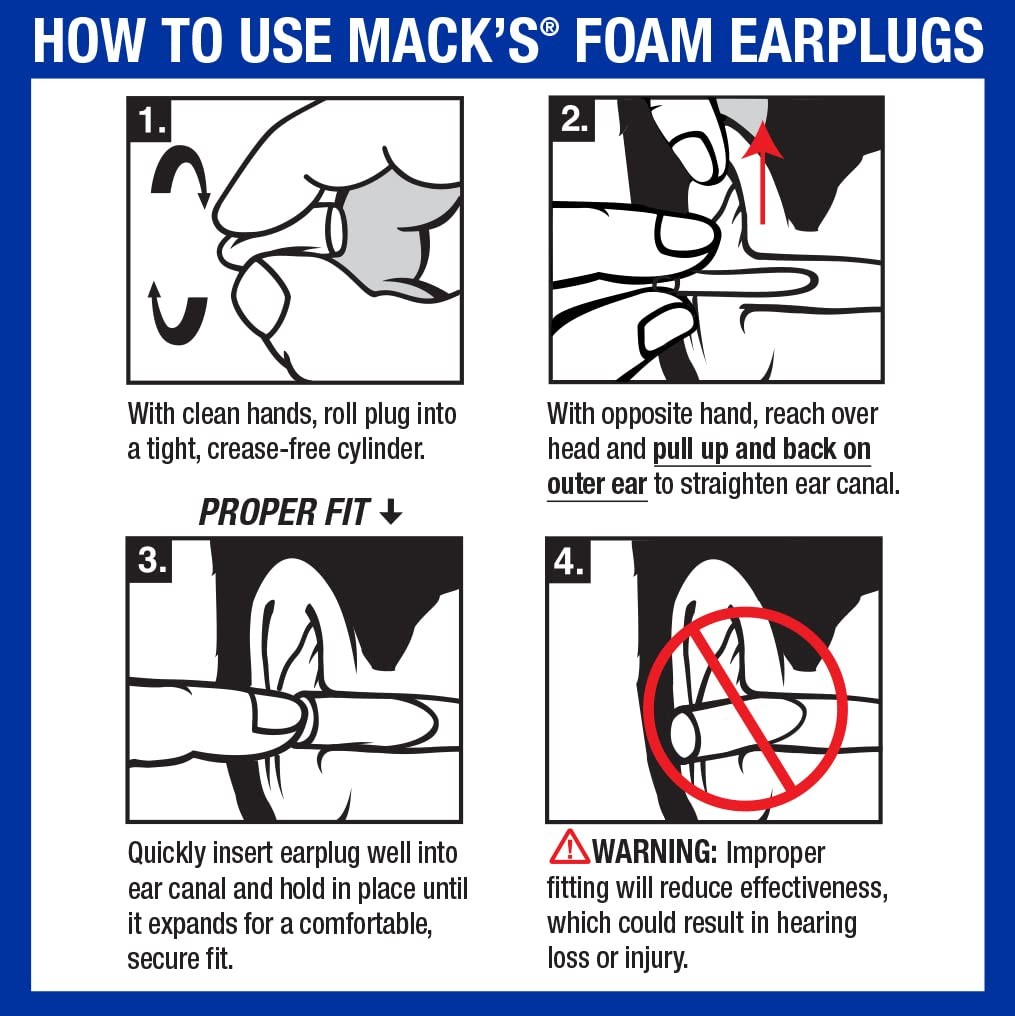 HOW TO USE MACK'S® FOAM EARPLUGS

1.

With clean hands, roll plug into a tight, crease-free cylinder.

2.

With opposite hand, reach over head and pull up and back on outer ear to straighten ear canal.

PROPER FIT ↓

3.

Quickly insert earplug well into ear canal and hold in place until it expands for a comfortable, secure fit.

4.

WARNING: Improper fitting will reduce effectiveness, which could result in hearing loss or injury.