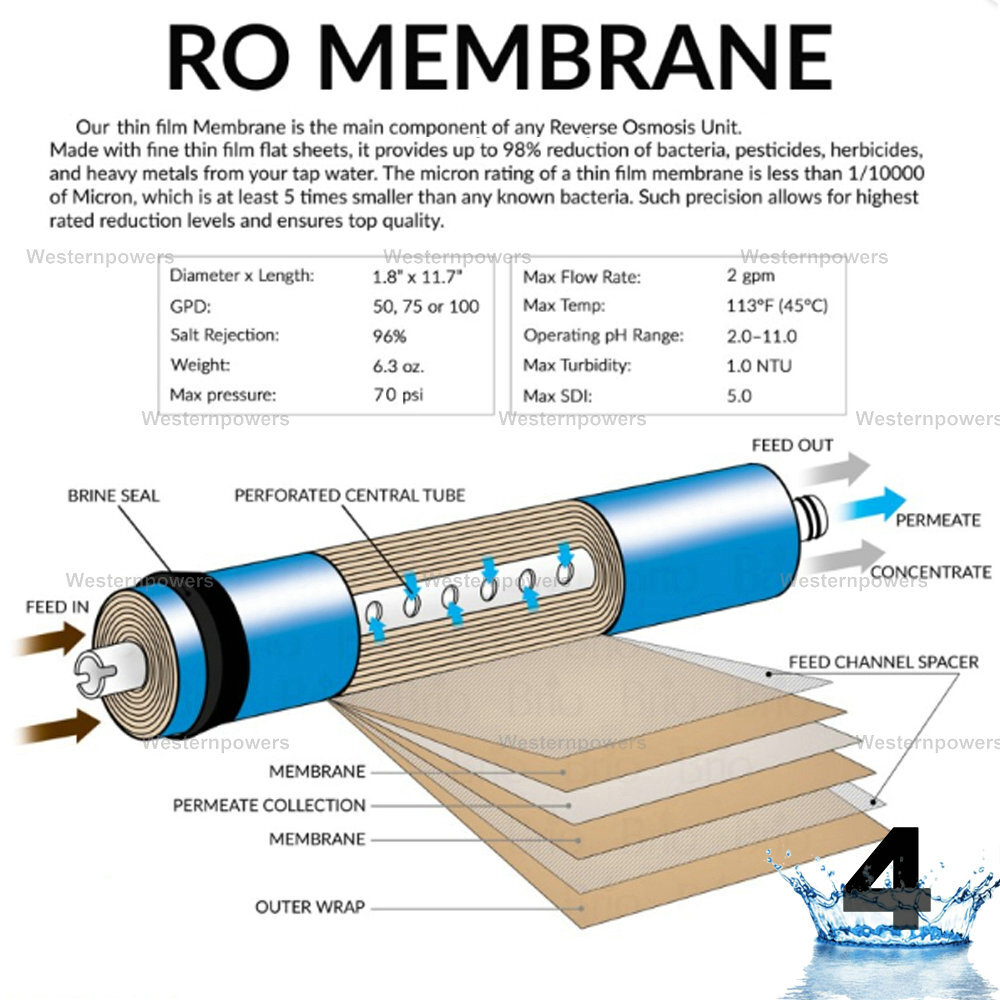 RO MEMBRANE

Our thin film Membrane is the main component of any Reverse Osmosis Unit. Made with fine thin film flat sheets, it provides up to 98% reduction of bacteria, pesticides, herbicides, and heavy metals from your tap water. The micron rating of a thin film membrane is less than 1/10000 of Micron, which is at least 5 times smaller than any known bacteria. Such precision allows for highest rated reduction levels and ensures top quality.

Westernpowers Westernpowers Westernpowers

| Diameter x Length: | 1.8" x 11.7" |
|---|---|
| GPD: | 50, 75 or 100 |
| Salt Rejection: | 96% |
| Weight: | 6.3 oz. |
| Max pressure: | 70 psi |

| Max Flow Rate: | 2 gpm |
|---|---|
| Max Temp: | 113°F (45°C) |
| Operating pH Range: | 2.0–11.0 |
| Max Turbidity: | 1.0 NTU |
| Max SDI: | 5.0 |

Westernpowers Westernpowers Westernpowers

FEED OUT
BRINE SEAL
PERFORATED CENTRAL TUBE
PERMEATE
CONCENTRATE
Westernpowers Westernpowers Westernpowers
FEED IN
FEED CHANNEL SPACER
Westernpowers Westernpowers Westernpowers
MEMBRANE
PERMEATE COLLECTION
MEMBRANE
OUTER WRAP
4