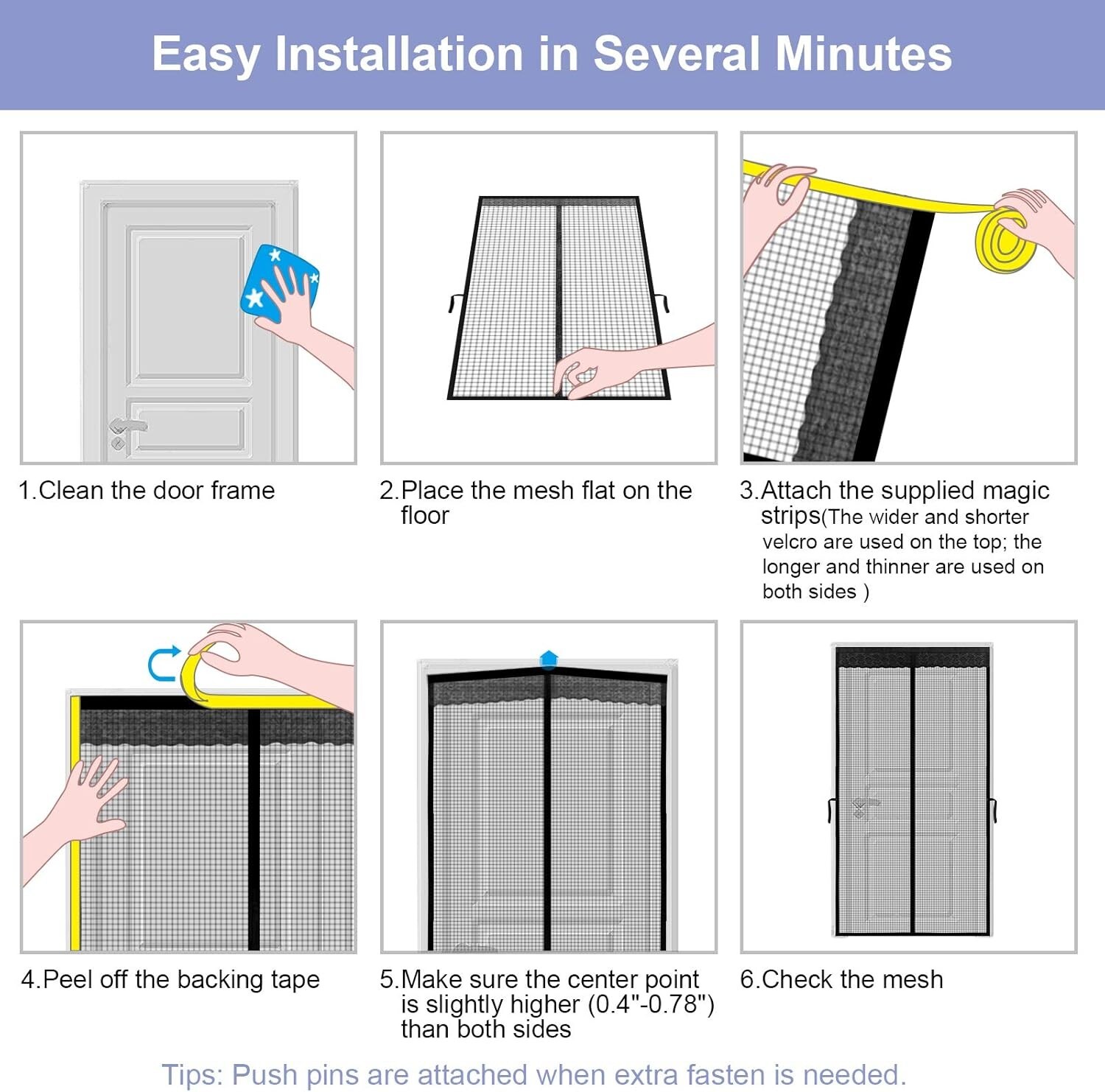 Easy Installation in Several Minutes

1.Clean the door frame

2.Place the mesh flat on the floor

3.Attach the supplied magic strips(The wider and shorter velcro are used on the top; the longer and thinner are used on both sides )

4.Peel off the backing tape

5.Make sure the center point is slightly higher (0.4"-0.78") than both sides

6.Check the mesh

Tips: Push pins are attached when extra fasten is needed.