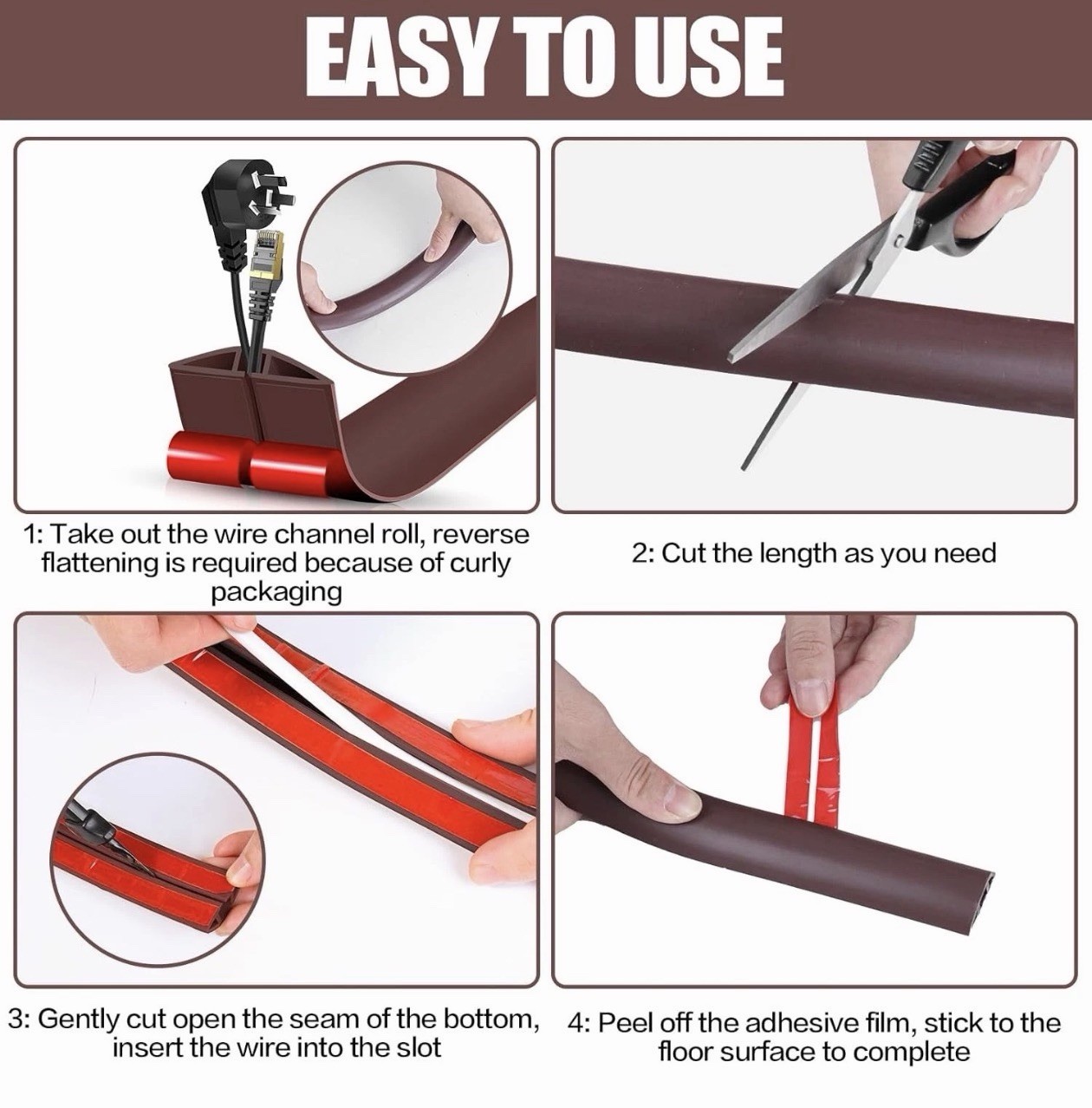 EASY TO USE

1: Take out the wire channel roll, reverse flattening is required because of curly packaging

2: Cut the length as you need

3: Gently cut open the seam of the bottom, insert the wire into the slot

4: Peel off the adhesive film, stick to the floor surface to complete