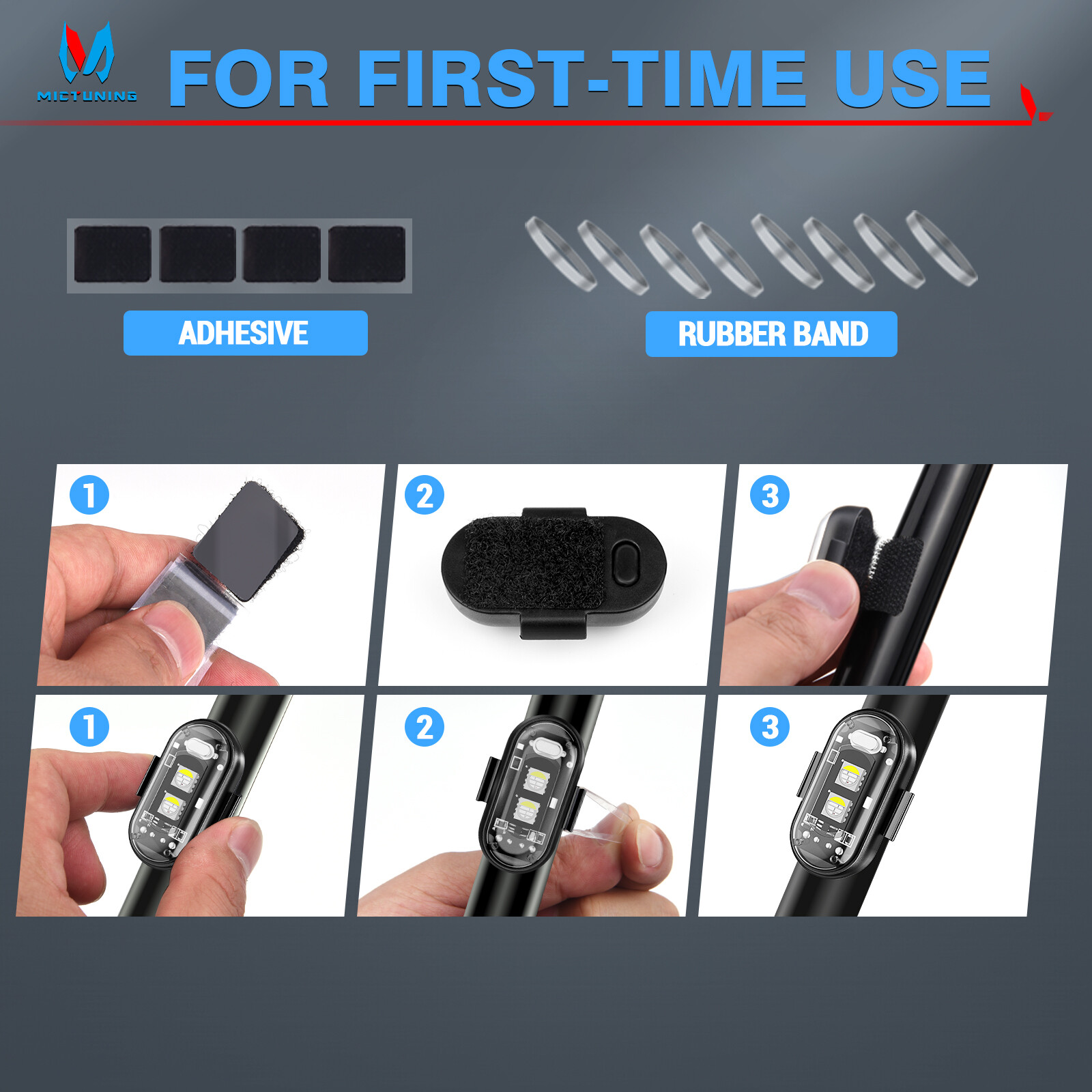 MICTUNING

FOR FIRST-TIME USE

ADHESIVE

RUBBER BAND

1

2

3

1

2

3