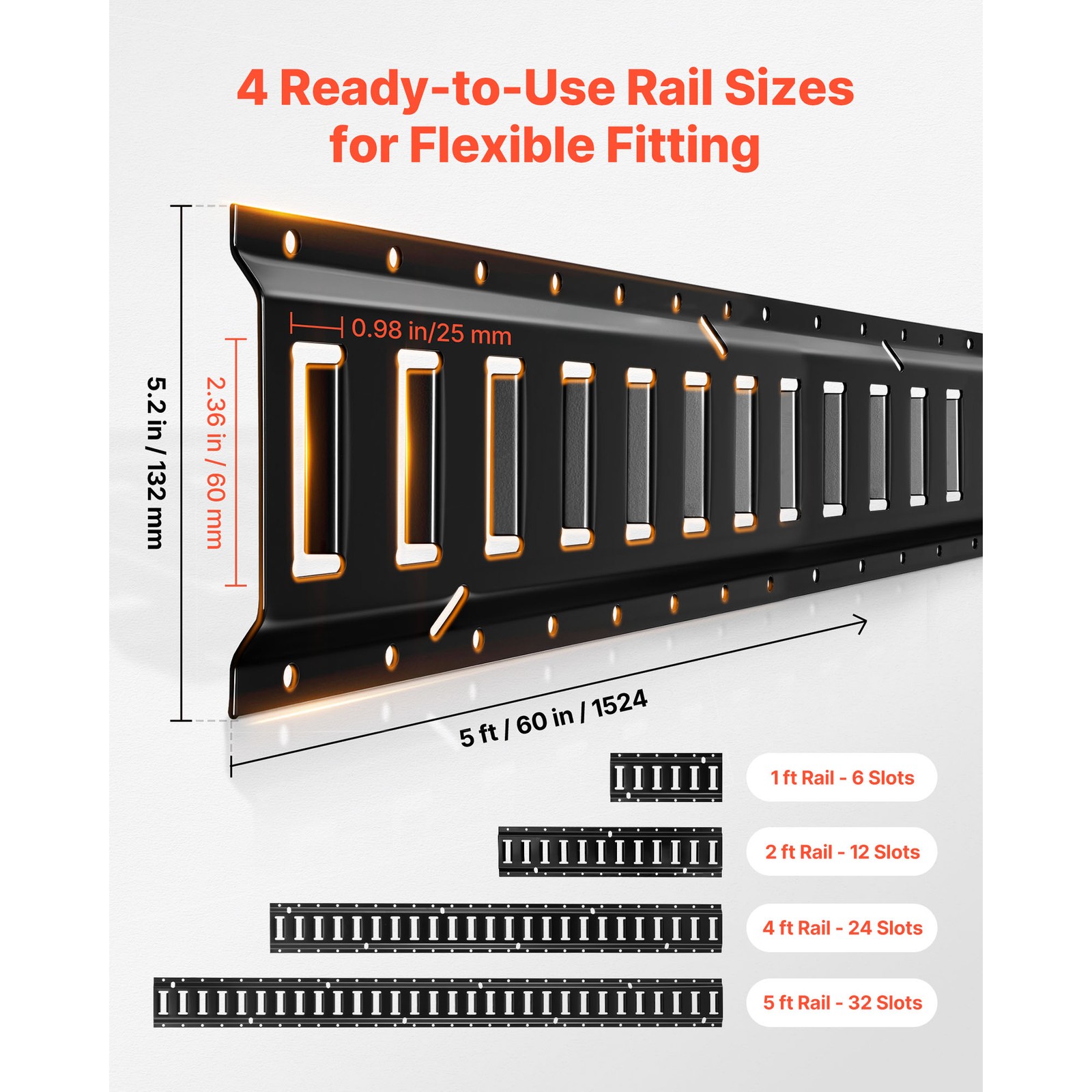 4 Ready-to-Use Rail Sizes for Flexible Fitting

0.98 in/25 mm

5.2 in / 132 mm

2.36 in / 60 mm

5 ft / 60 in / 1524

1 ft Rail - 6 Slots

2 ft Rail - 12 Slots

4 ft Rail - 24 Slots

5 ft Rail - 32 Slots