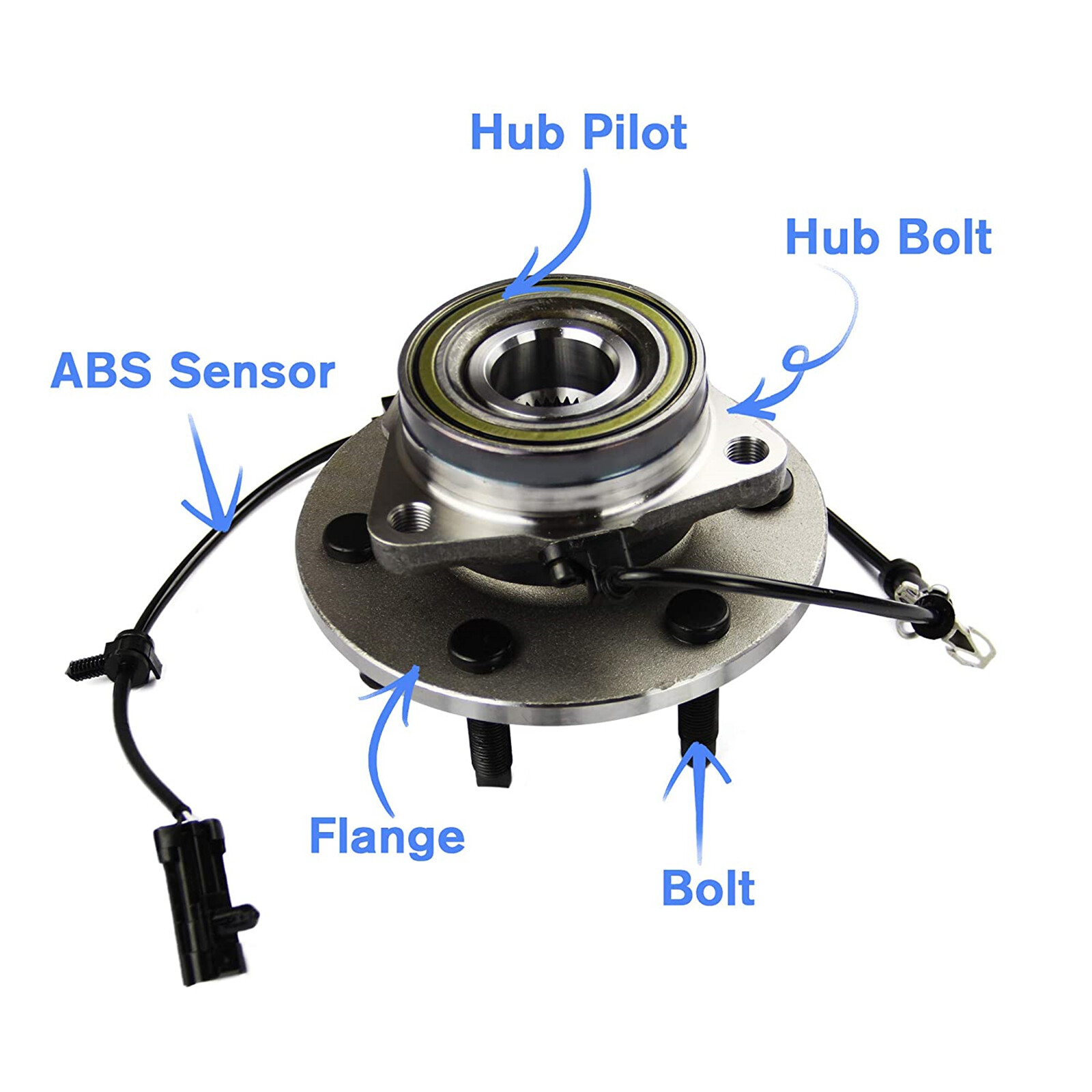 Hub Pilot

Hub Bolt

ABS Sensor

Flange

Bolt