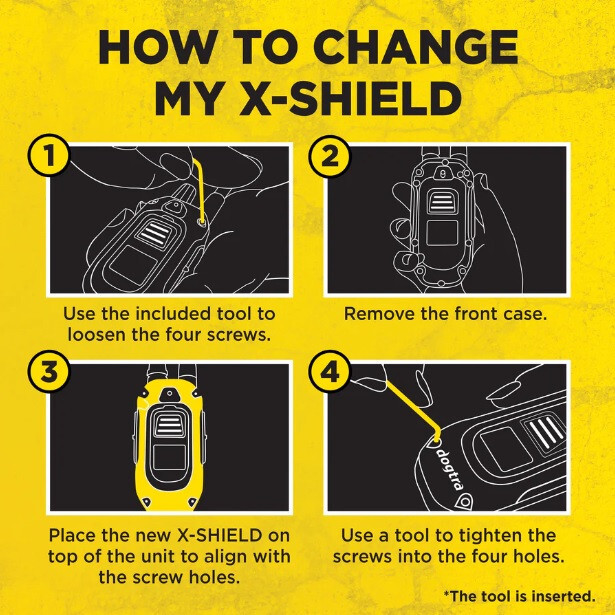 HOW TO CHANGE MY X-SHIELD

1

Use the included tool to loosen the four screws.

2

Remove the front case.

3

Place the new X-SHIELD on top of the unit to align with the screw holes.

4

dogtra

Use a tool to tighten the screws into the four holes.

*The tool is inserted.