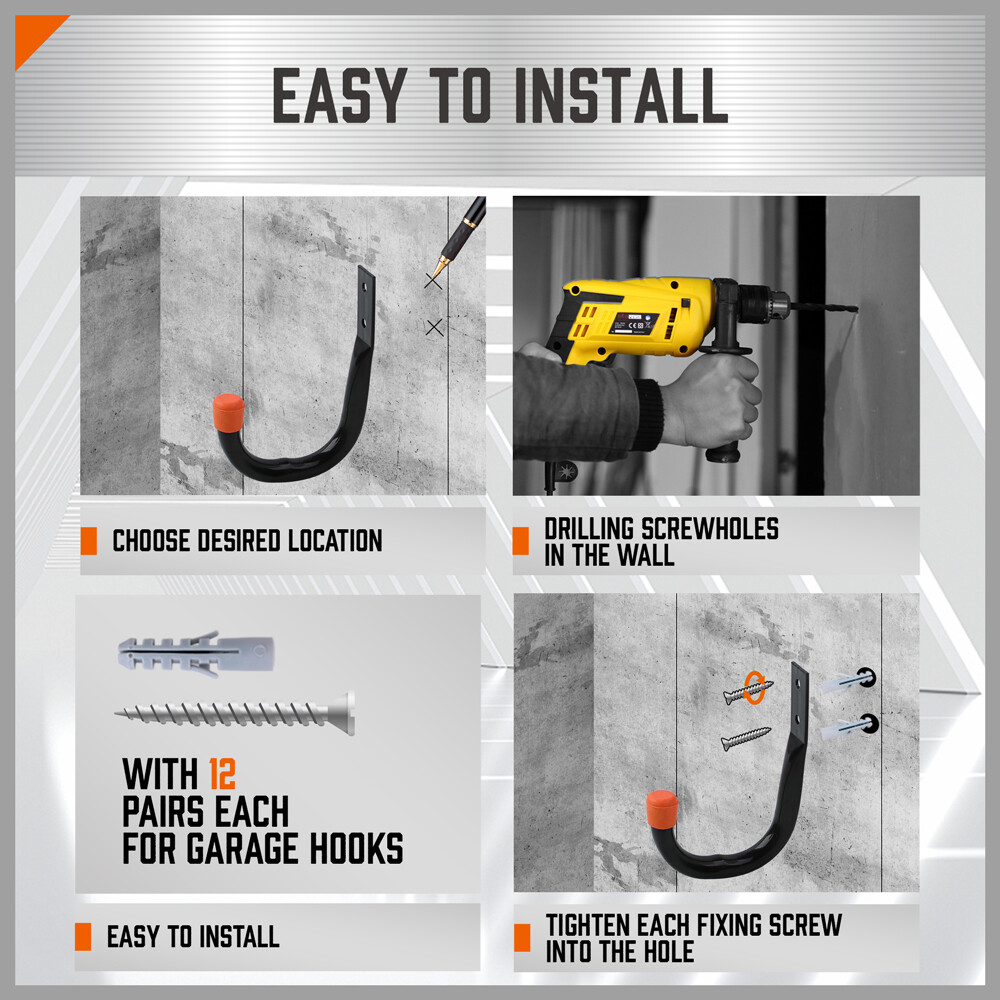 EASY TO INSTALL

CHOOSE DESIRED LOCATION

DRILLING SCREWHOLES IN THE WALL

WITH 12 PAIRS EACH FOR GARAGE HOOKS

EASY TO INSTALL

TIGHTEN EACH FIXING SCREW INTO THE HOLE