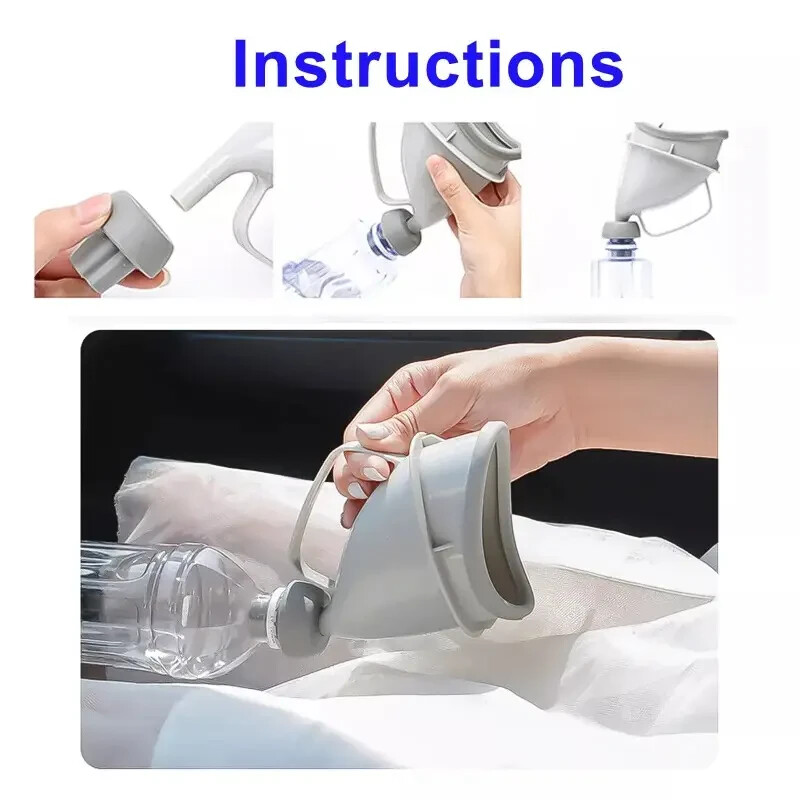 Instructions