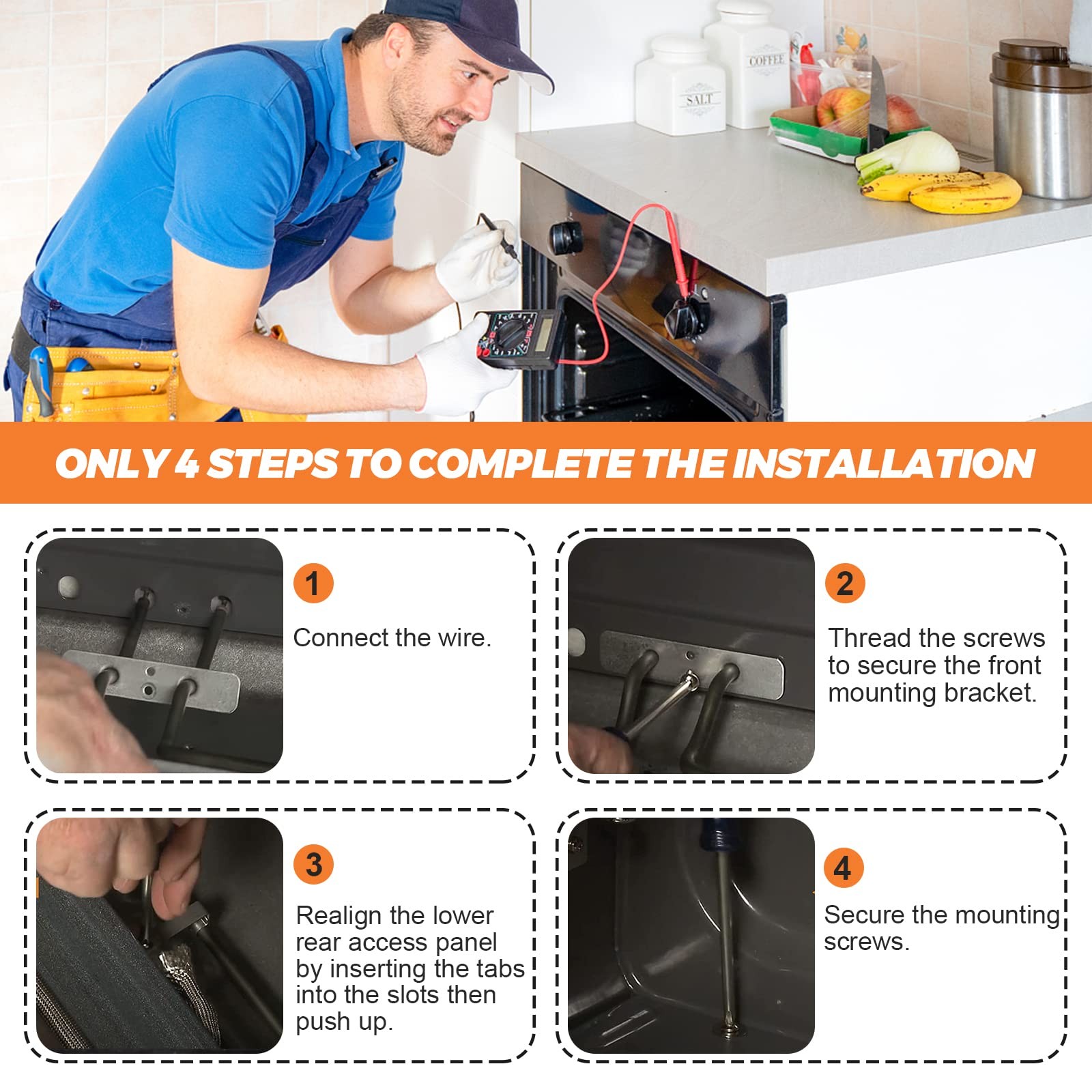 COFFEE

SALT

ONLY 4 STEPS TO COMPLETE THE INSTALLATION

1

Connect the wire.

2

Thread the screws to secure the front mounting bracket.

3

Realign the lower rear access panel by inserting the tabs into the slots then push up.

4

Secure the mounting screws.