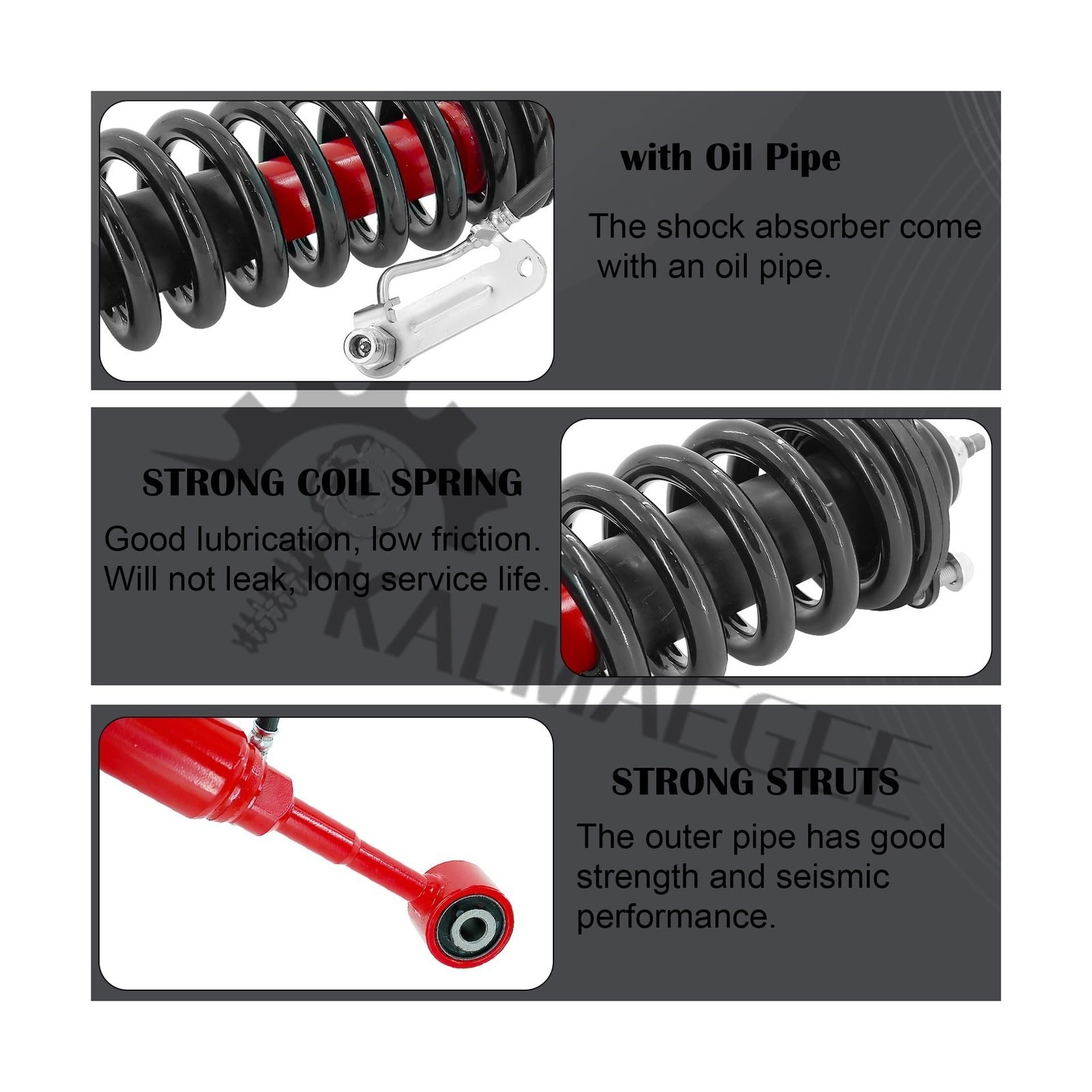 with Oil Pipe

The shock absorber come with an oil pipe.

STRONG COIL SPRING

Good lubrication, low friction. Will not leak, long service life.

KALMAEGEE

STRONG STRUTS

The outer pipe has good strength and seismic performance.