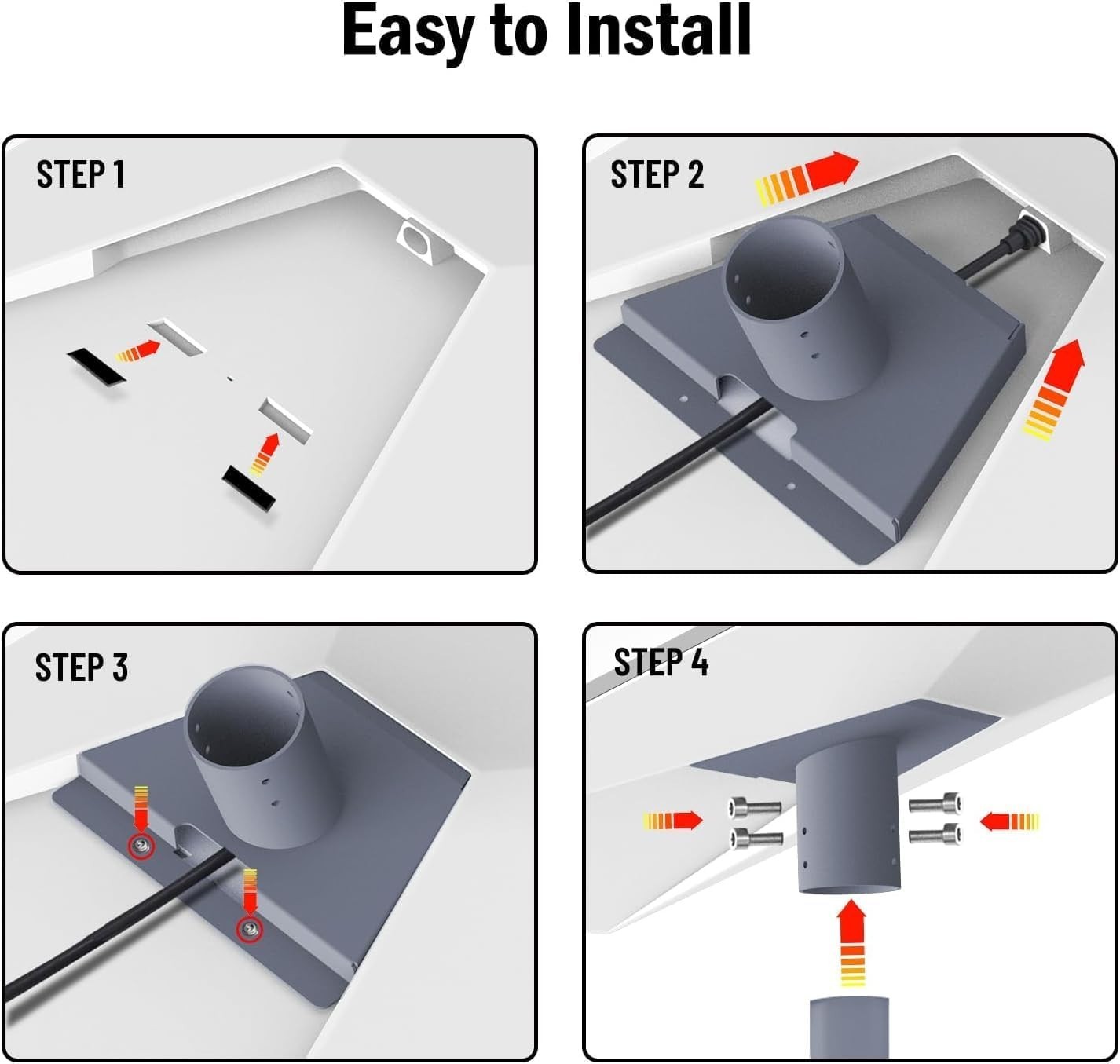 Easy to Install

STEP 1

STEP 2

STEP 3

STEP 4