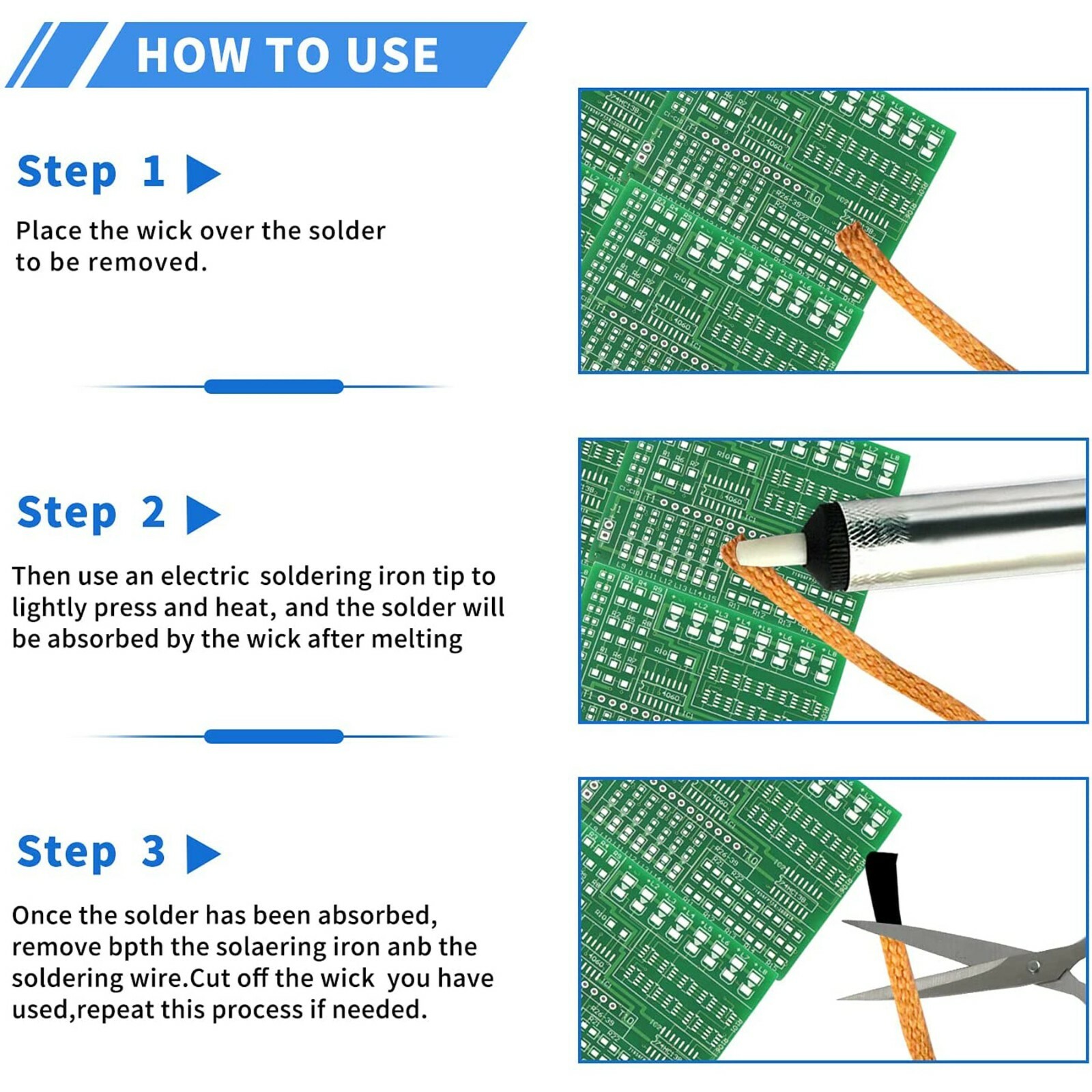 HOW TO USE

Step 1

Place the wick over the solder to be removed.

Step 2

Then use an electric soldering iron tip to lightly press and heat, and the solder will be absorbed by the wick after melting

Step 3

Once the solder has been absorbed, remove bpth the solaering iron anb the soldering wire.Cut off the wick you have used,repeat this process if needed.