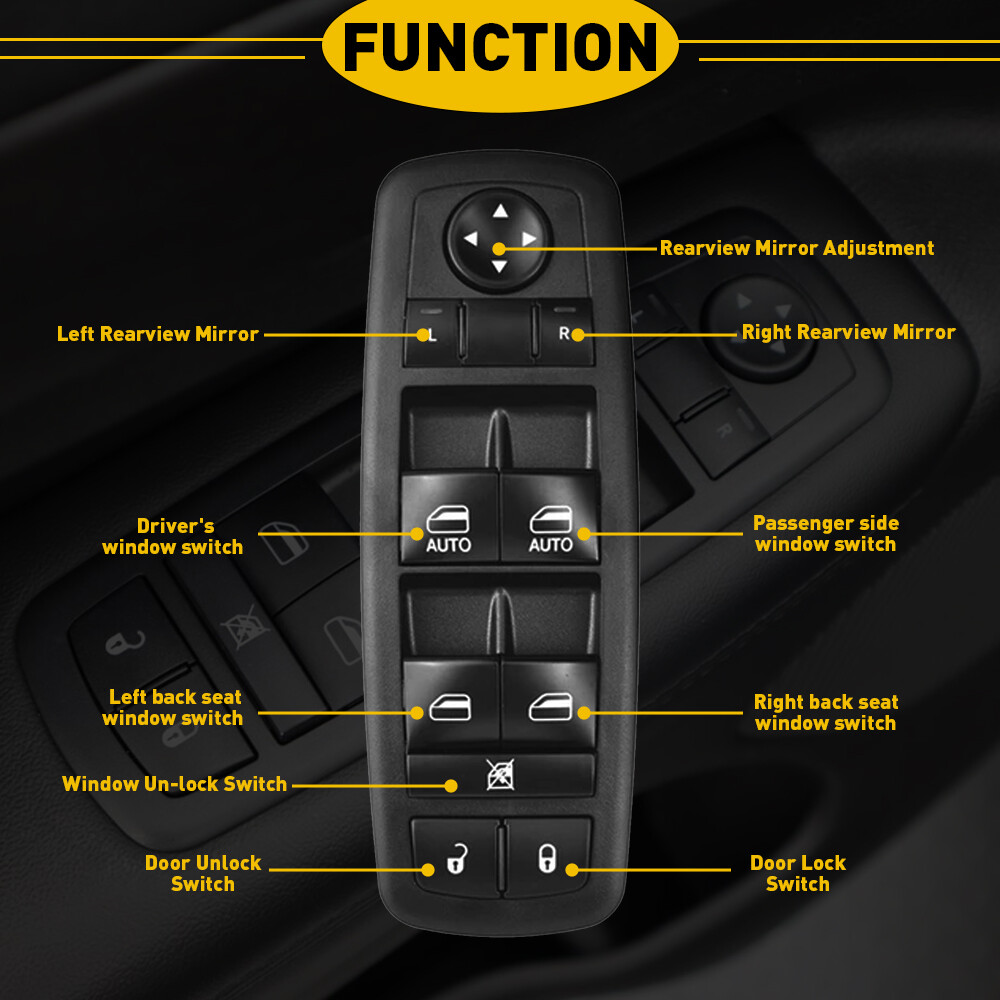 FUNCTION

Rearview Mirror Adjustment

Left Rearview Mirror

L

R

Right Rearview Mirror

Driver's window switch

AUTO

AUTO

Passenger side window switch

Left back seat window switch

Right back seat window switch

Window Un-lock Switch

Door Unlock Switch

Door Lock Switch