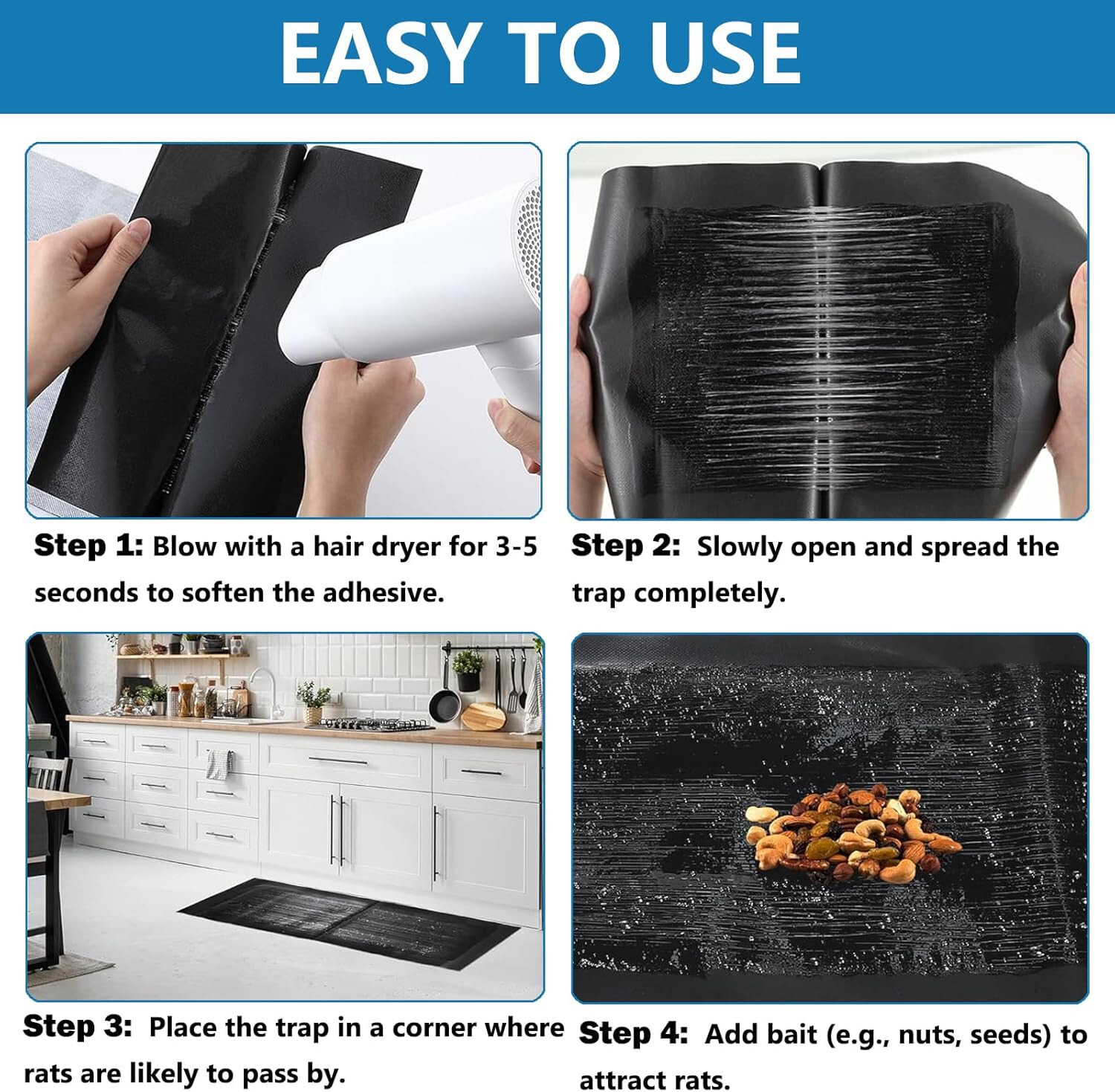 EASY TO USE

Step 1: Blow with a hair dryer for 3-5 seconds to soften the adhesive.

Step 2: Slowly open and spread the trap completely.

Step 3: Place the trap in a corner where rats are likely to pass by.

Step 4: Add bait (e.g., nuts, seeds) to attract rats.