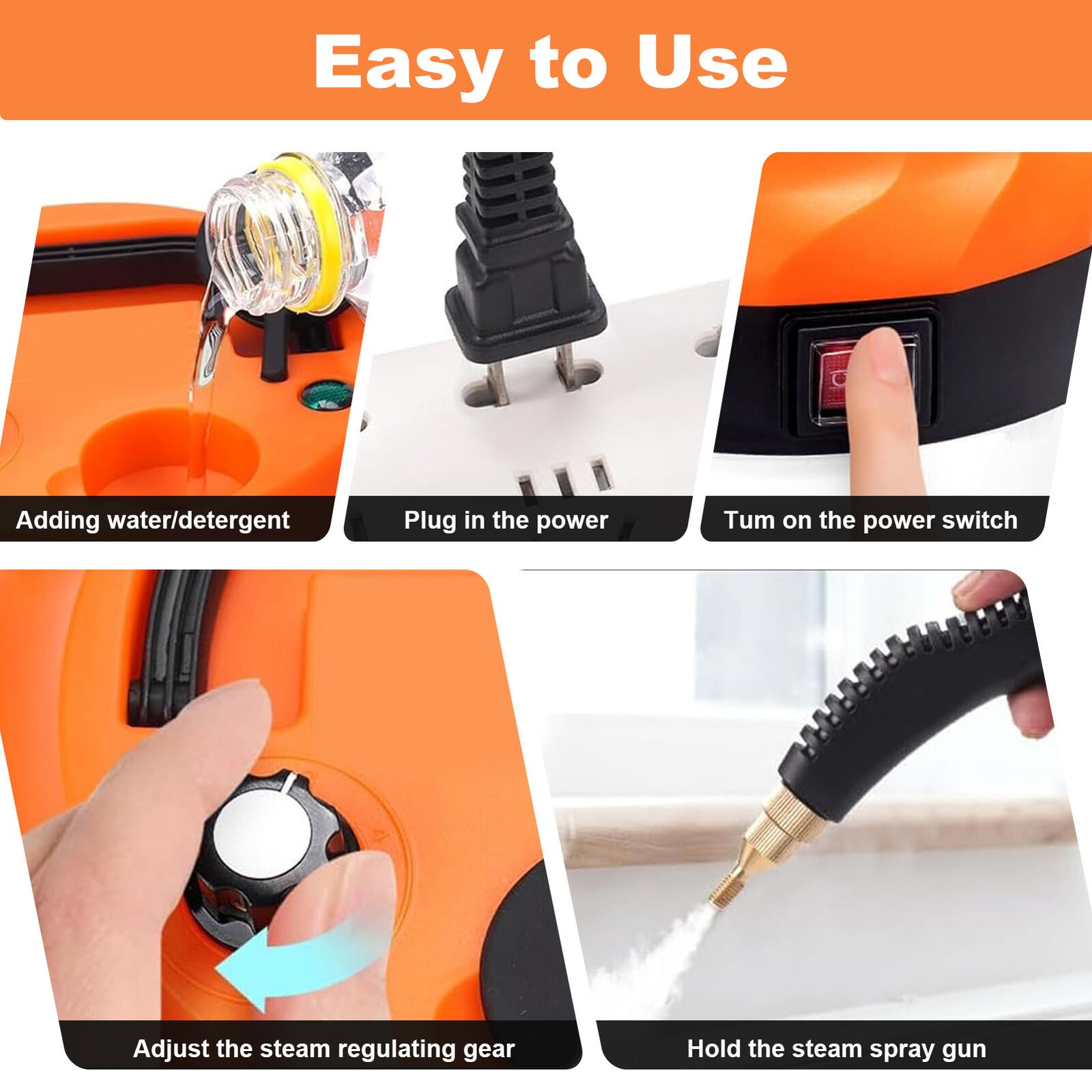 Easy to Use

Adding water/detergent

Plug in the power

Tum on the power switch

Adjust the steam regulating gear

Hold the steam spray gun