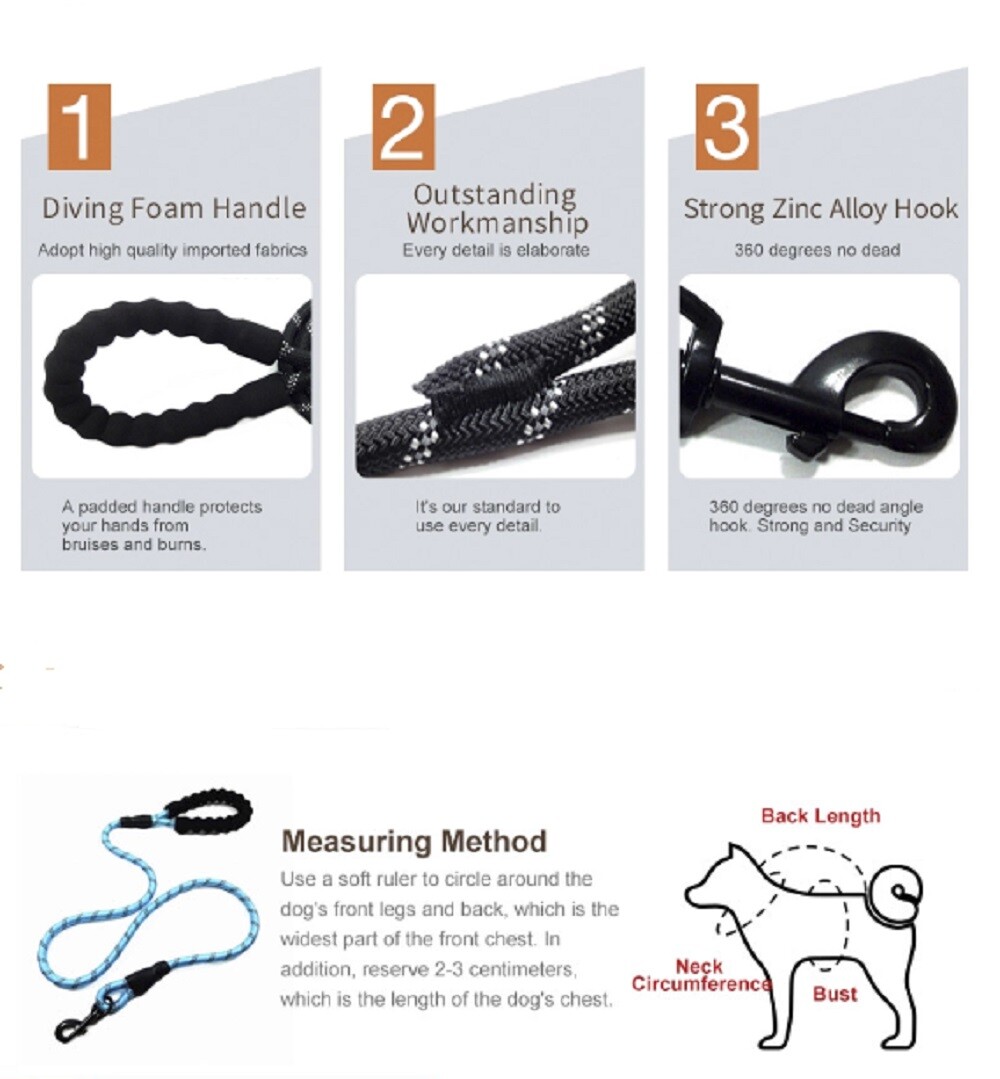 1

Diving Foam Handle

Adopt high quality imported fabrics

A padded handle protects your hands from bruises and burns.

2

Outstanding Workmanship

Every detail is elaborate

It's our standard to use every detail.

3

Strong Zinc Alloy Hook

360 degrees no dead

360 degrees no dead angle hook. Strong and Security

Measuring Method

Use a soft ruler to circle around the dog's front legs and back, which is the widest part of the front chest. In addition, reserve 2-3 centimeters, which is the length of the dog's chest.

Back Length

Neck Circumference

Bust