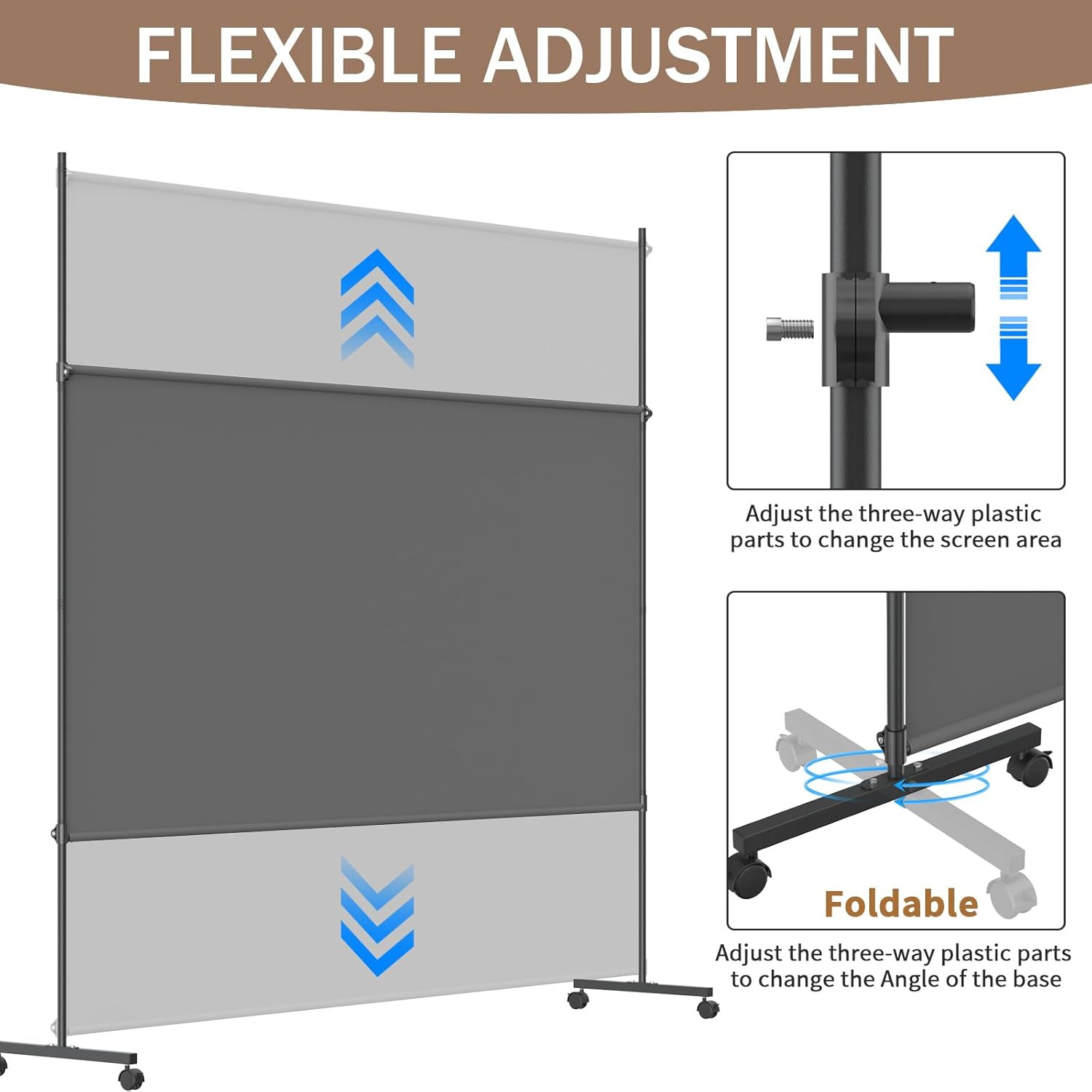 FLEXIBLE ADJUSTMENT

Adjust the three-way plastic parts to change the screen area

Foldable

Adjust the three-way plastic parts to change the Angle of the base