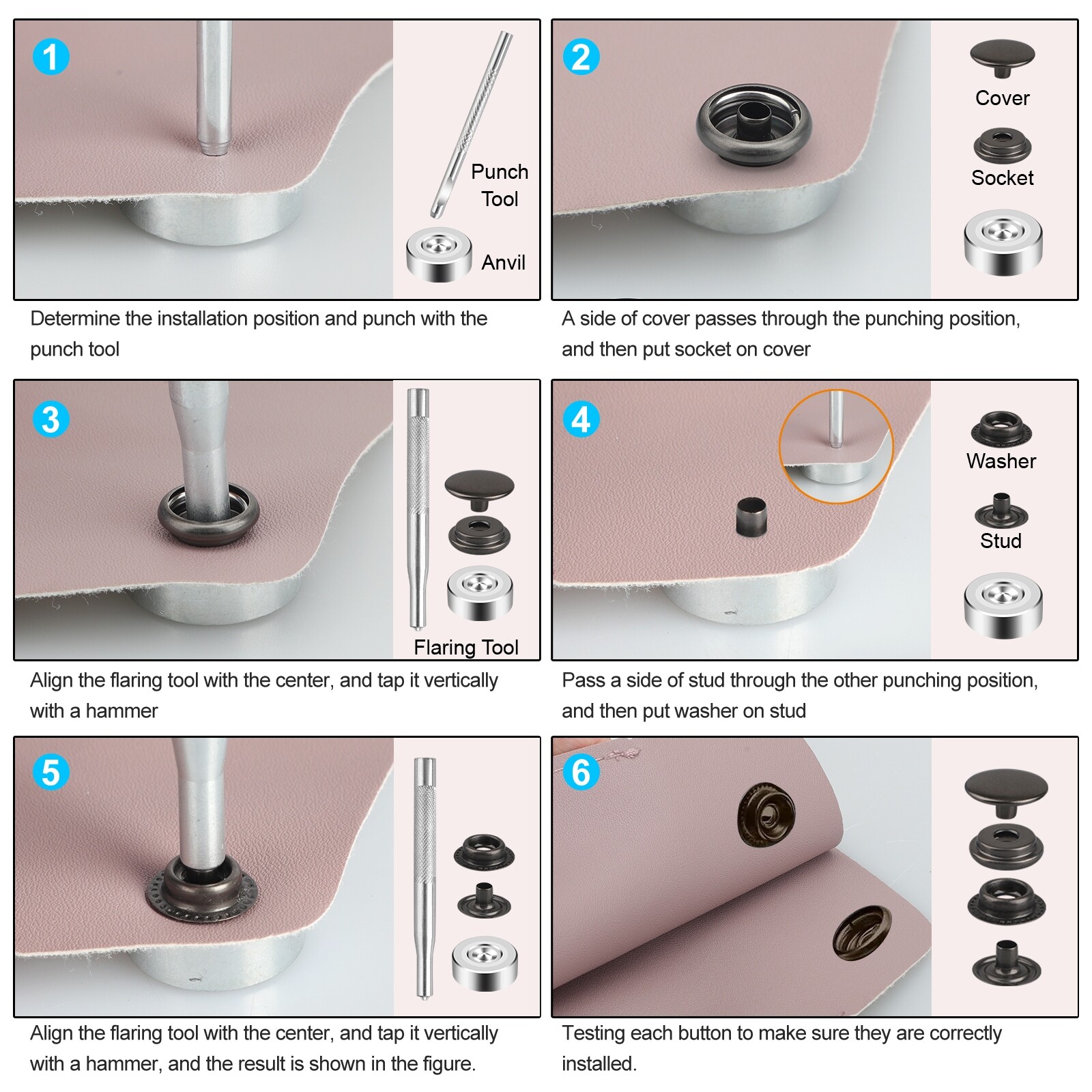 1

Punch Tool

Anvil

Determine the installation position and punch with the punch tool

2

Cover

Socket

A side of cover passes through the punching position, and then put socket on cover

3

Flaring Tool

Align the flaring tool with the center, and tap it vertically with a hammer

4

Washer

Stud

Pass a side of stud through the other punching position, and then put washer on stud

5

Align the flaring tool with the center, and tap it vertically with a hammer, and the result is shown in the figure.

6

Testing each button to make sure they are correctly installed.