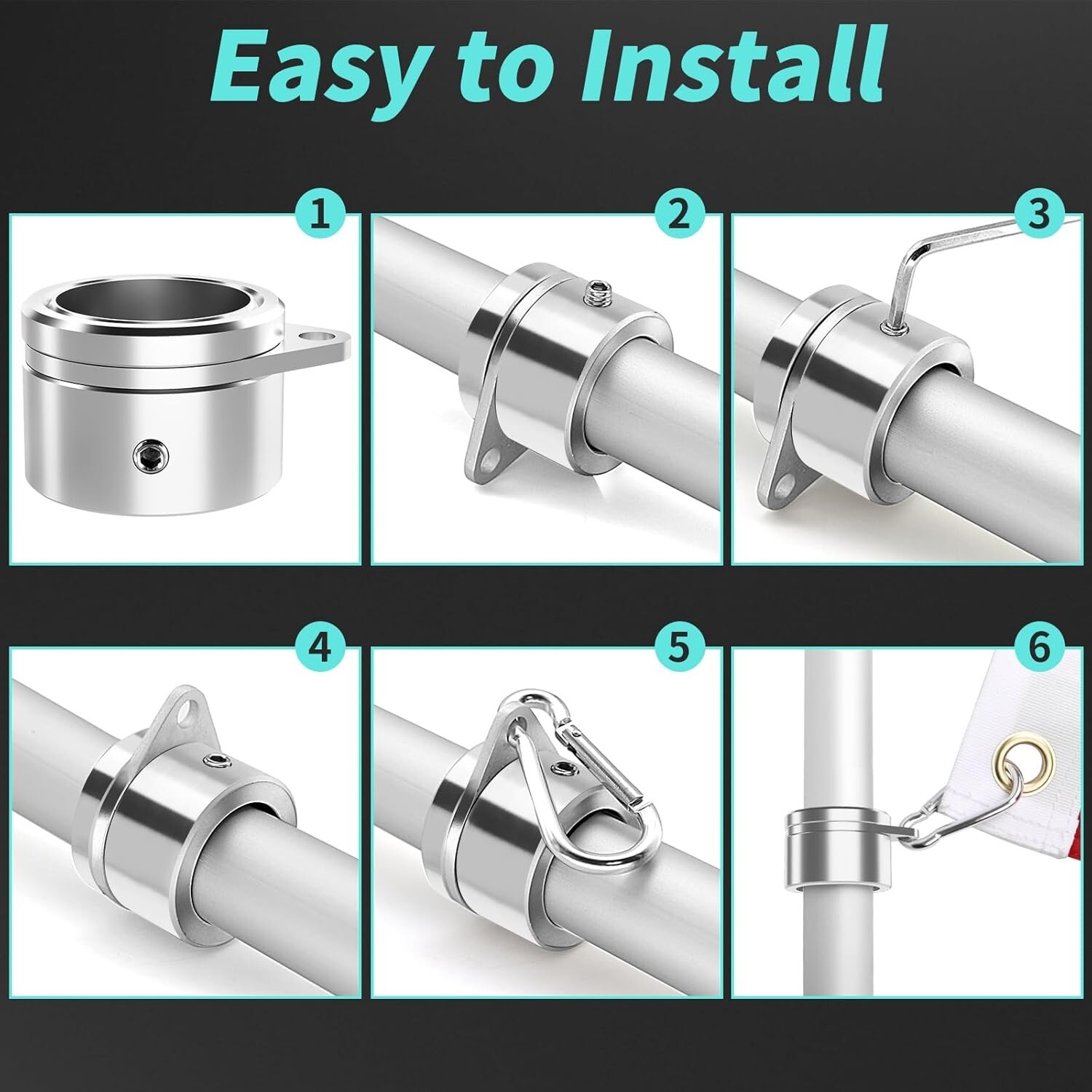 Easy to Install

1

2

3

4

5

6