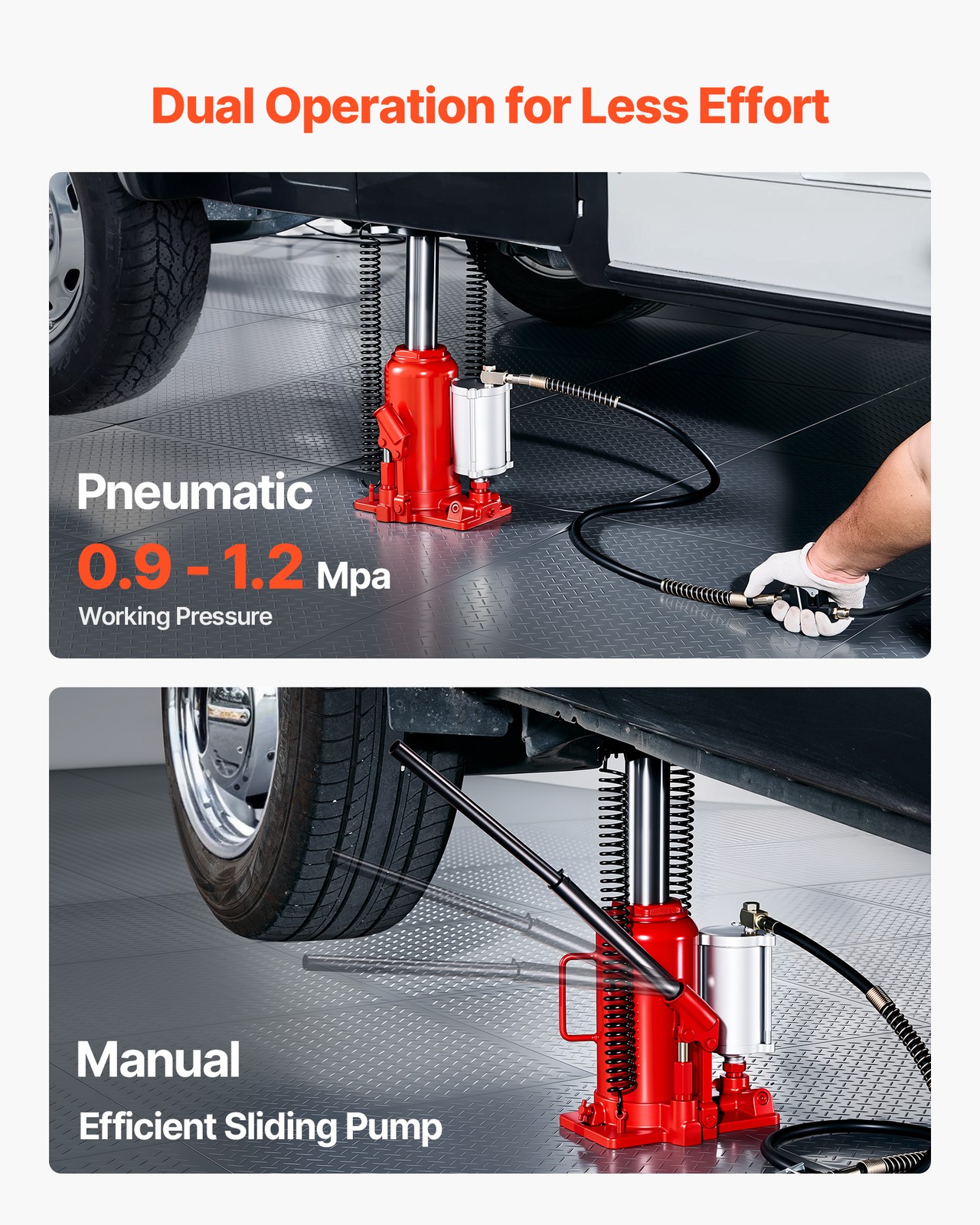 Dual Operation for Less Effort

Pneumatic
0.9 - 1.2 Mpa
Working Pressure

Manual
Efficient Sliding Pump