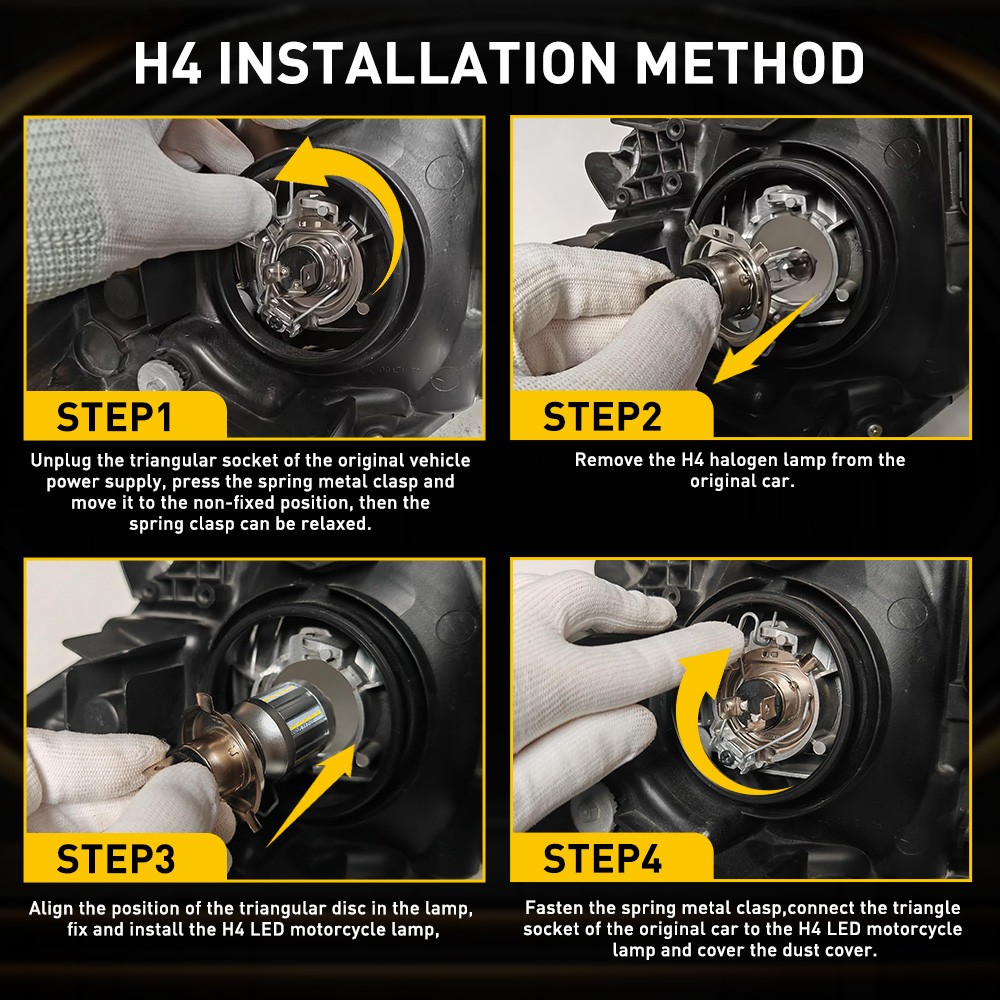 H4 INSTALLATION METHOD

STEP1

Unplug the triangular socket of the original vehicle power supply, press the spring metal clasp and move it to the non-fixed position, then the spring clasp can be relaxed.

STEP2

Remove the H4 halogen lamp from the original car.

STEP3

Align the position of the triangular disc in the lamp, fix and install the H4 LED motorcycle lamp,

STEP4

Fasten the spring metal clasp,connect the triangle socket of the original car to the H4 LED motorcycle lamp and cover the dust cover.