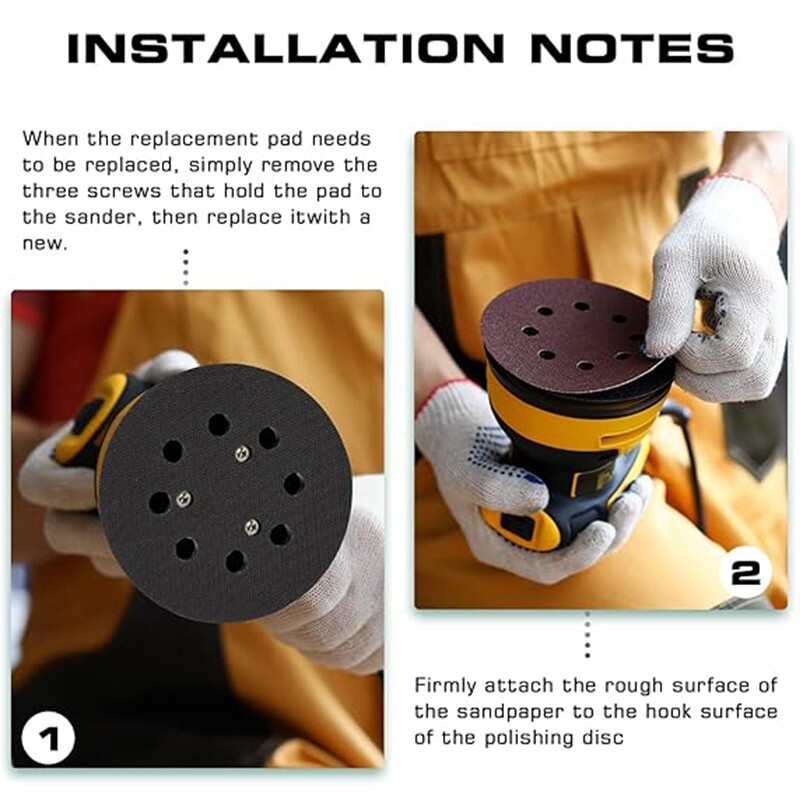 INSTALLATION NOTES

When the replacement pad needs to be replaced, simply remove the three screws that hold the pad to the sander, then replace itwith a new.

1

2

Firmly attach the rough surface of the sandpaper to the hook surface of the polishing disc