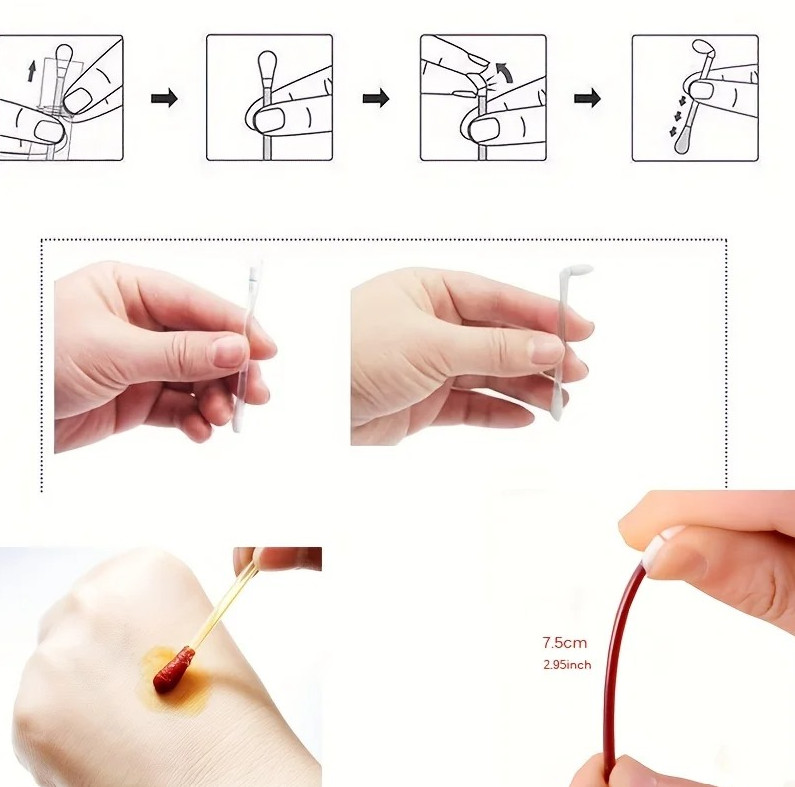 7.5cm
2.95inch