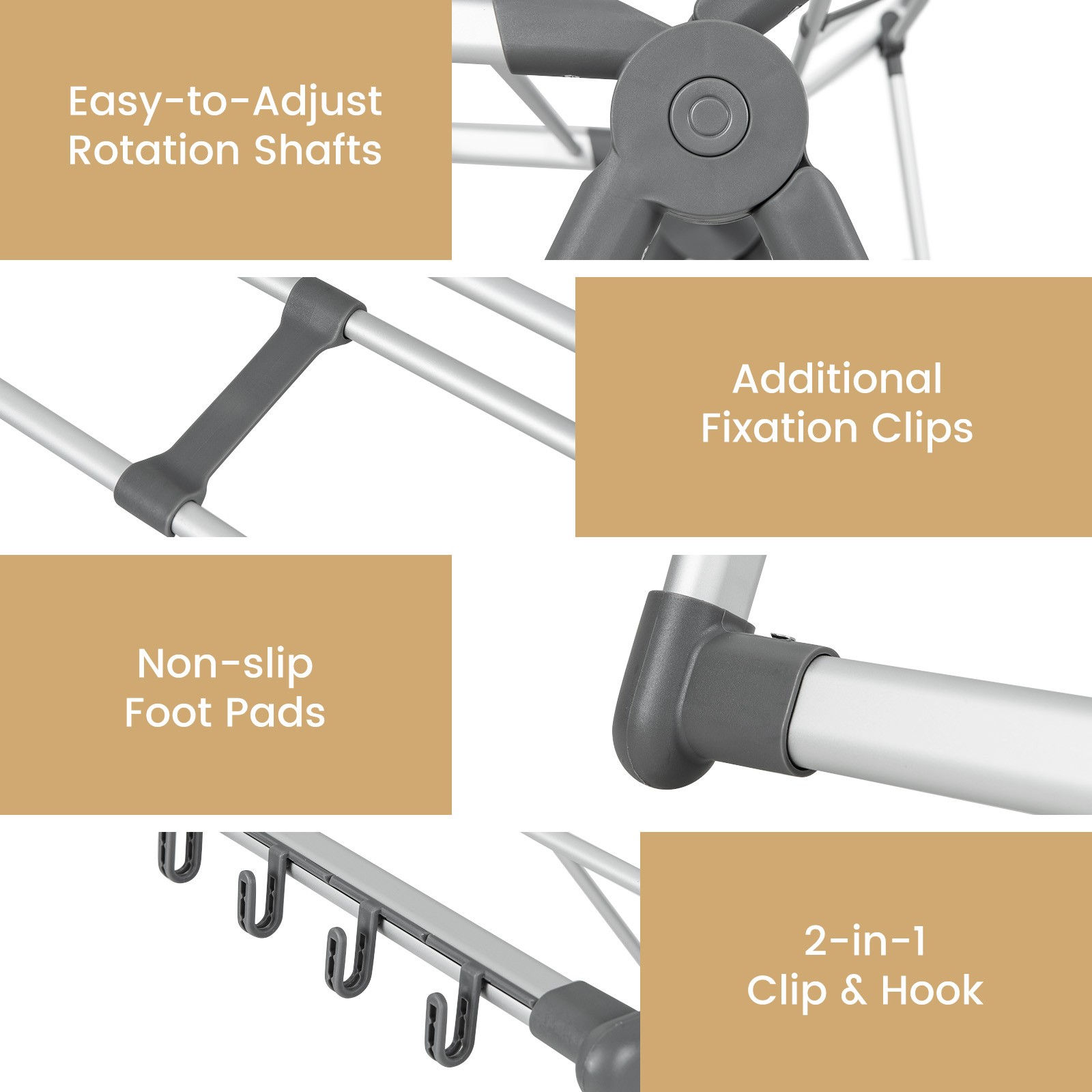 Easy-to-Adjust Rotation Shafts

Additional Fixation Clips

Non-slip Foot Pads

2-in-1 Clip & Hook