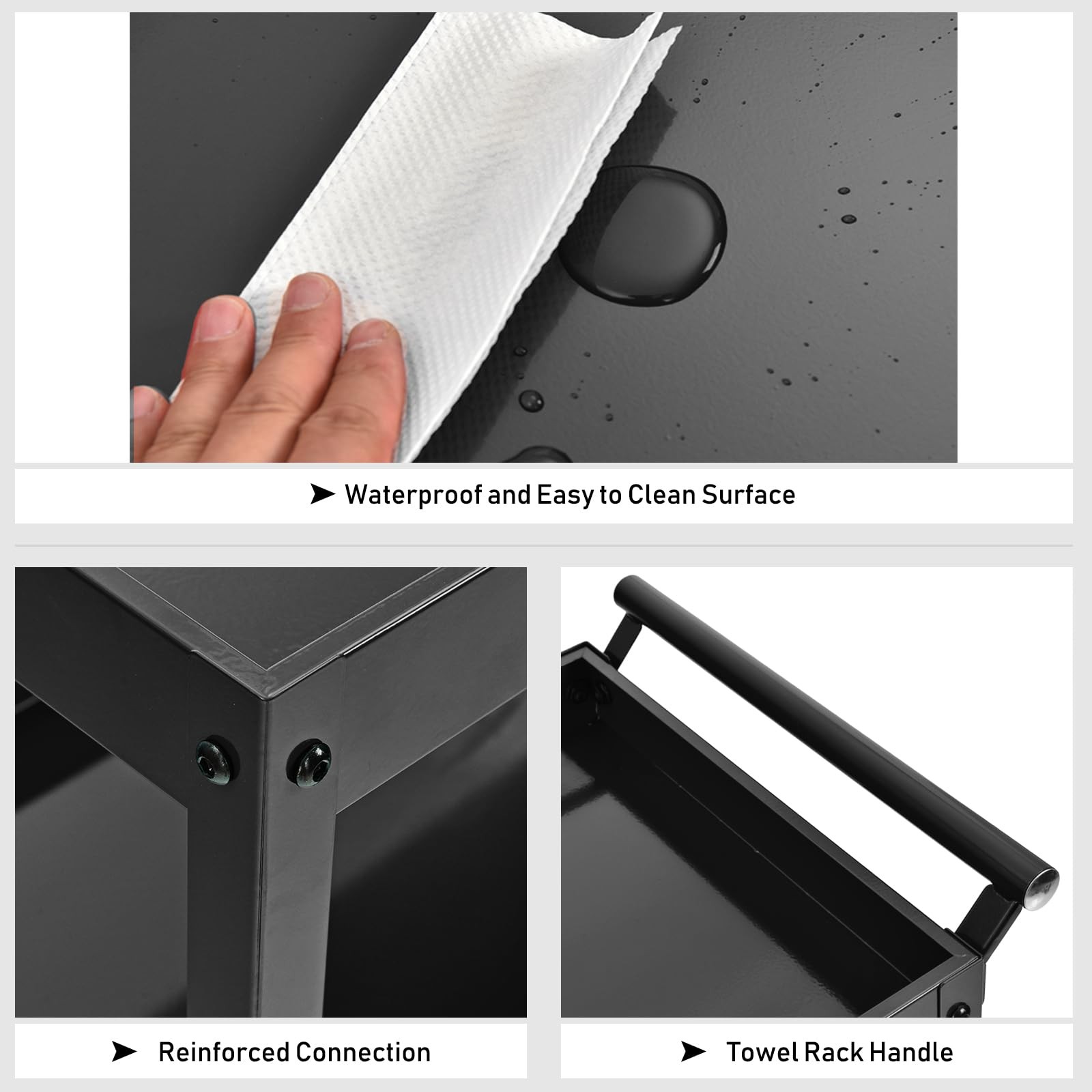 ➤ Waterproof and Easy to Clean Surface

➤ Reinforced Connection

➤ Towel Rack Handle