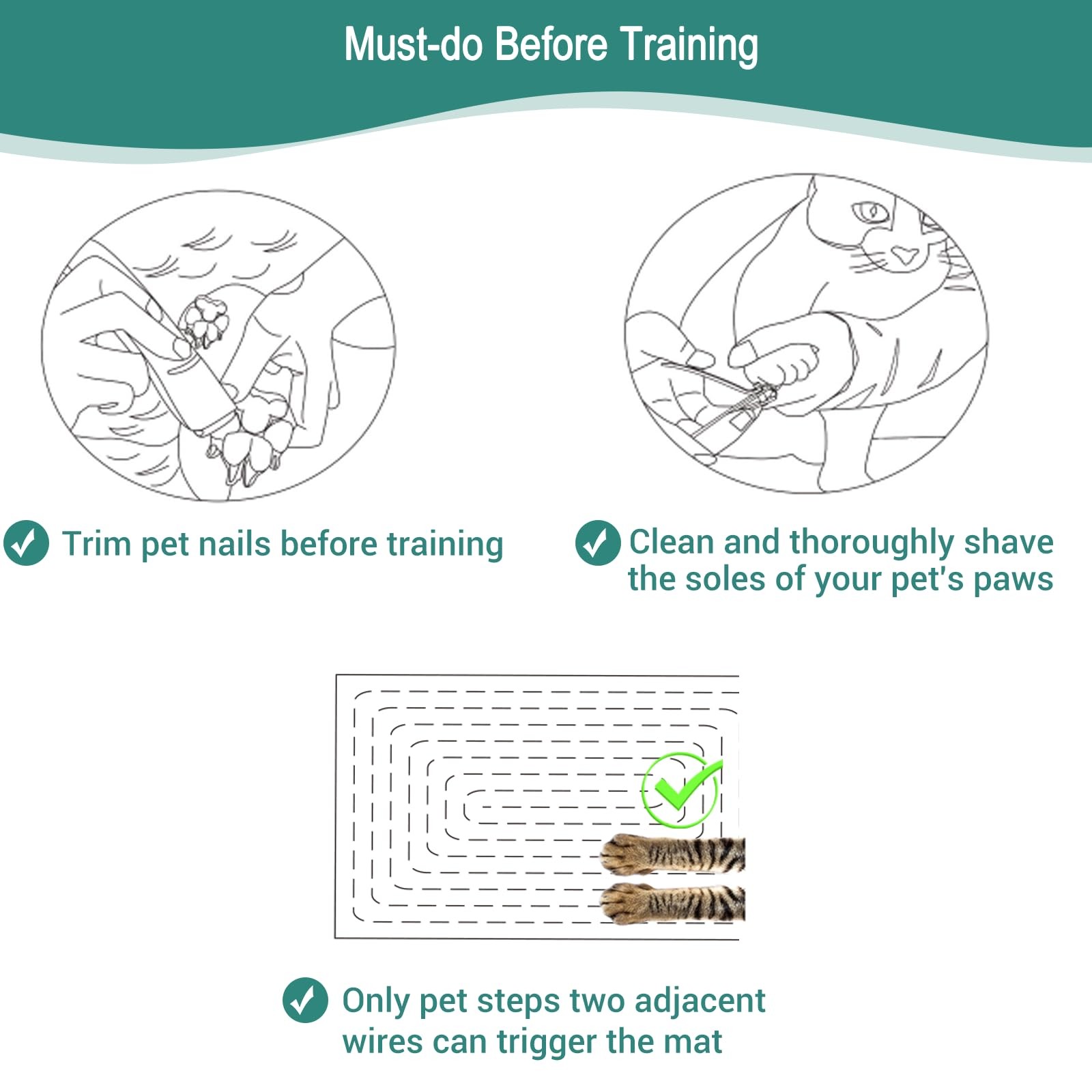 Must-do Before Training

Trim pet nails before training

Clean and thoroughly shave the soles of your pet's paws

Only pet steps two adjacent wires can trigger the mat