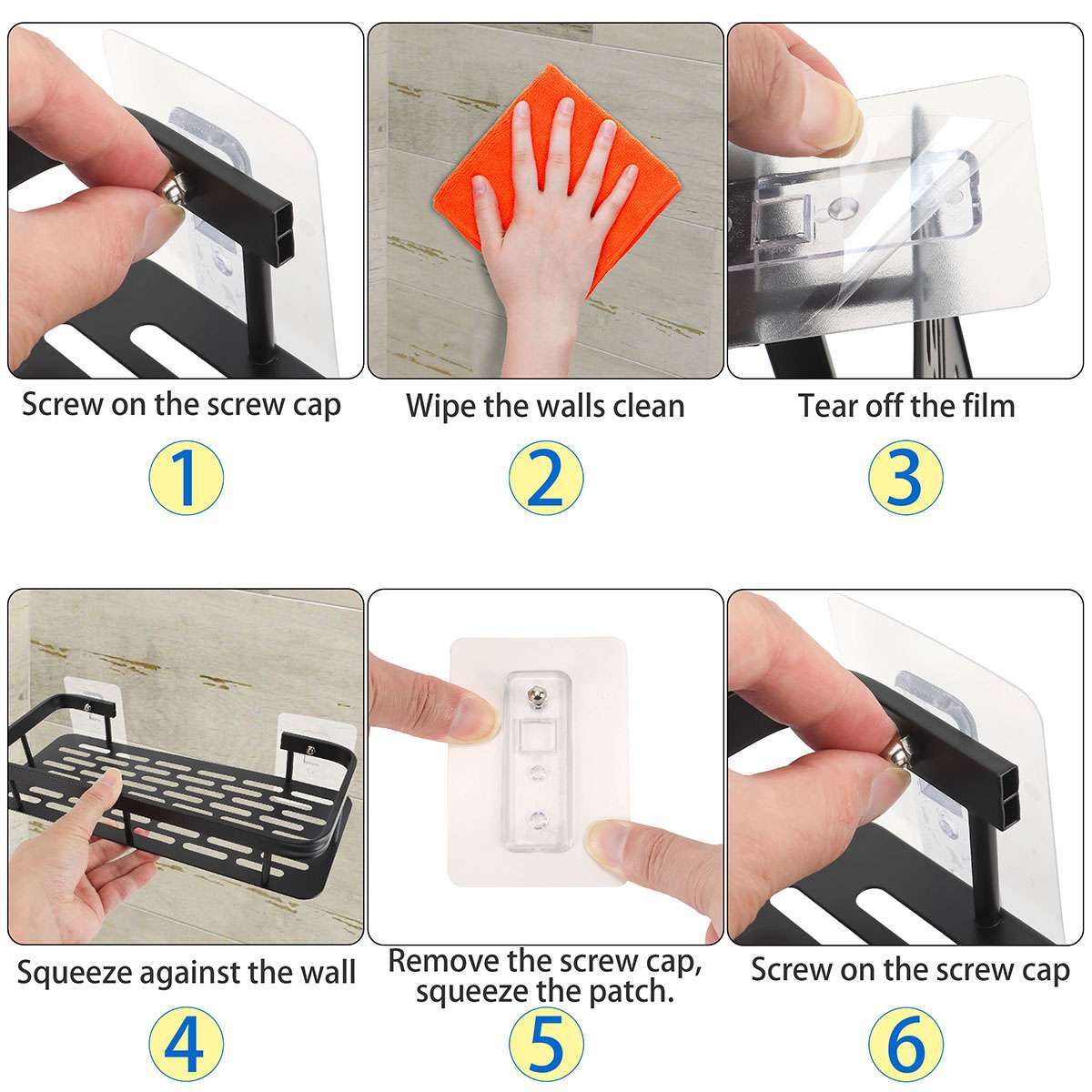 Screw on the screw cap

1

Wipe the walls clean

2

Tear off the film

3

Squeeze against the wall

4

Remove the screw cap, squeeze the patch.

5

Screw on the screw cap

6