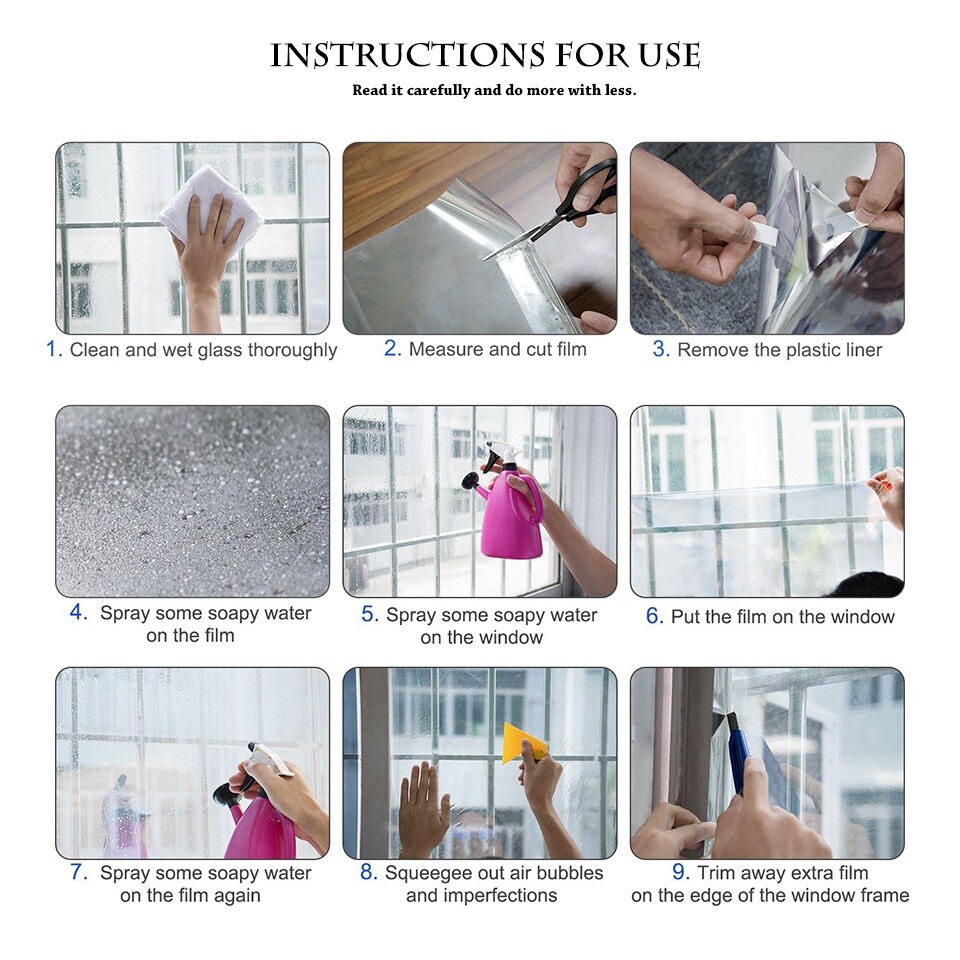 INSTRUCTIONS FOR USE

Read it carefully and do more with less.

1. Clean and wet glass thoroughly

2. Measure and cut film

3. Remove the plastic liner

4. Spray some soapy water on the film

5. Spray some soapy water on the window

6. Put the film on the window

7. Spray some soapy water on the film again

8. Squeegee out air bubbles and imperfections

9. Trim away extra film on the edge of the window frame