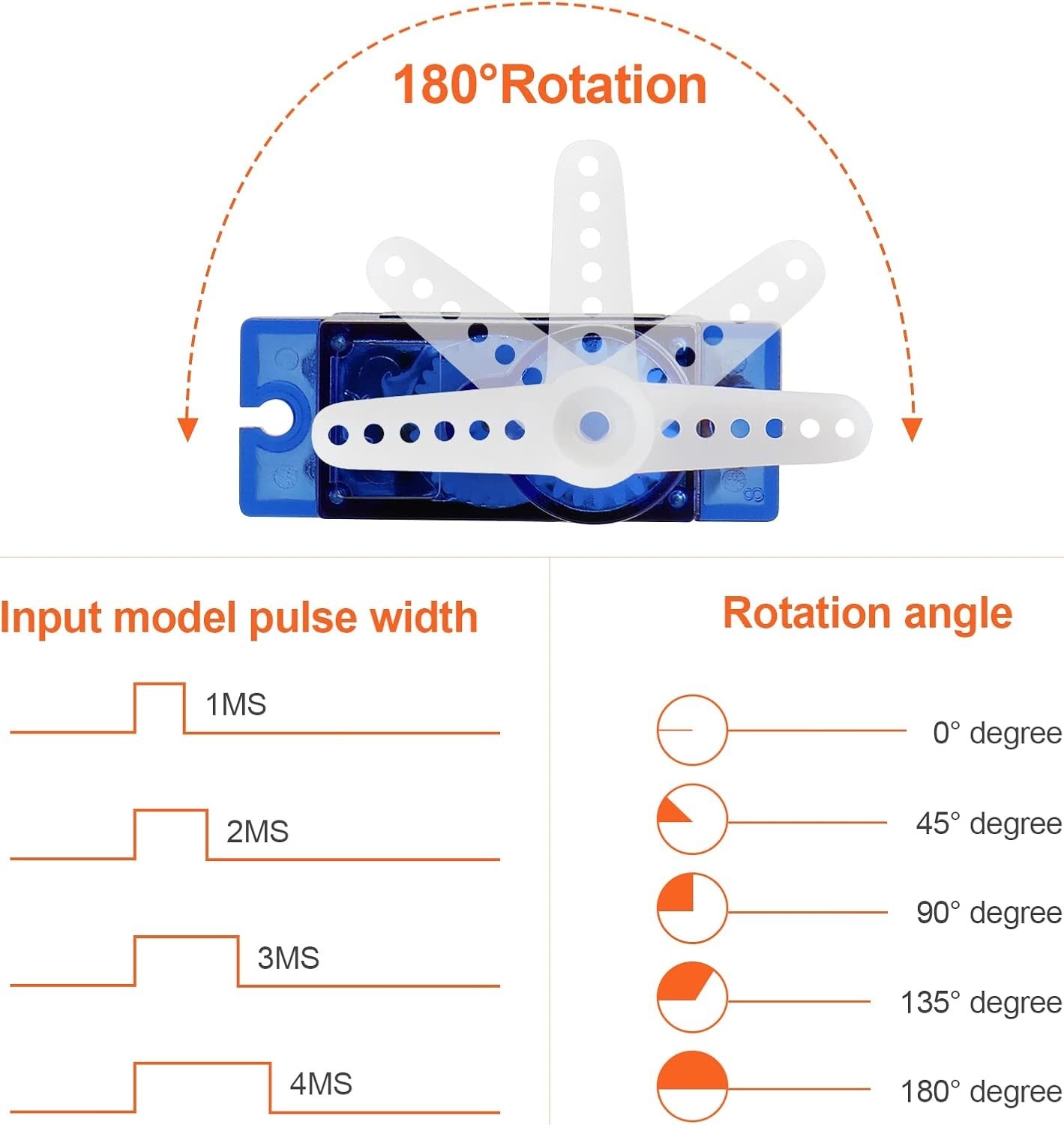 180°Rotation

Input model pulse width

1MS

2MS

3MS

4MS

Rotation angle

0° degree

45° degree

90° degree

135° degree

180° degree