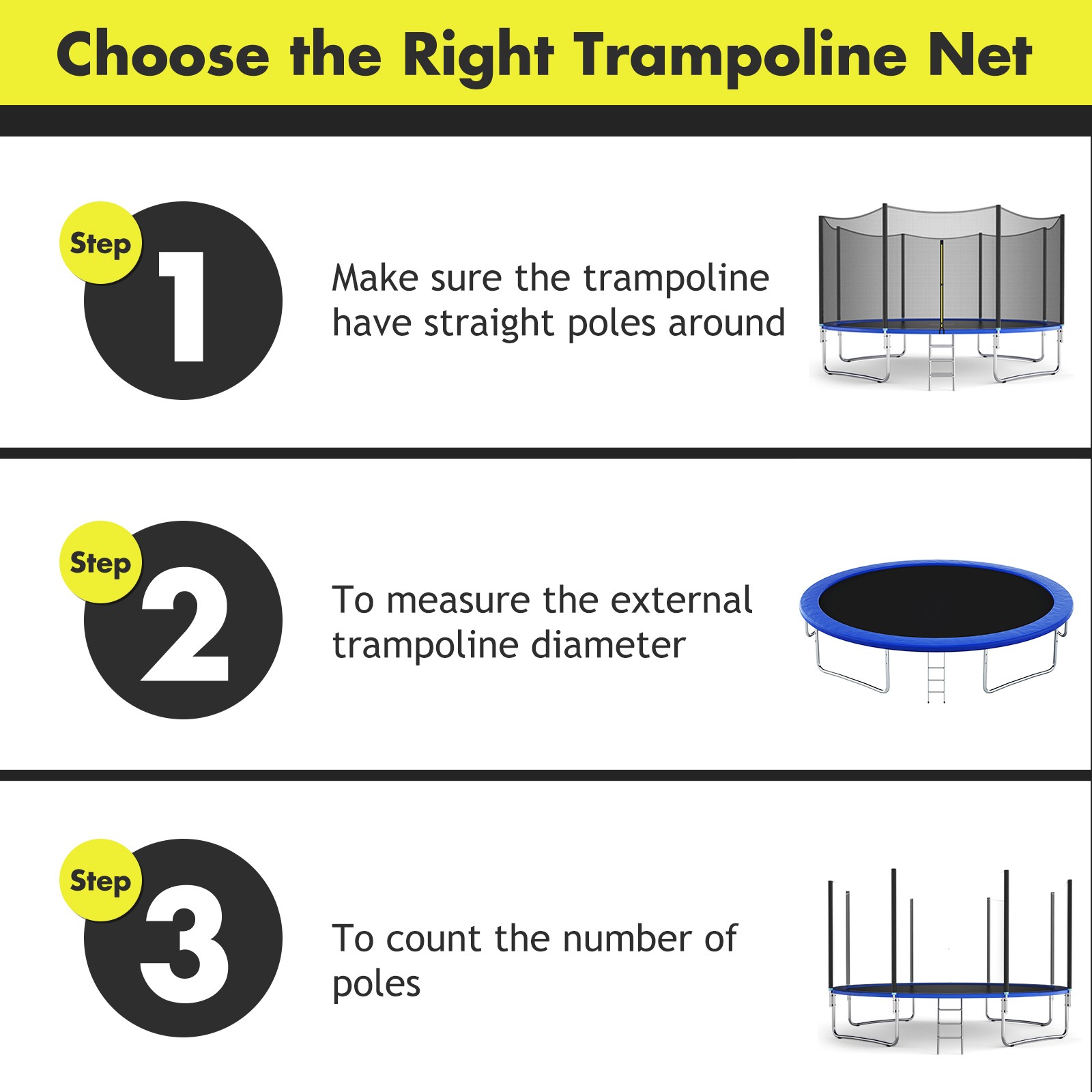 Choose the Right Trampoline Net

Step 1

Make sure the trampoline have straight poles around

Step 2

To measure the external trampoline diameter

Step 3

To count the number of poles