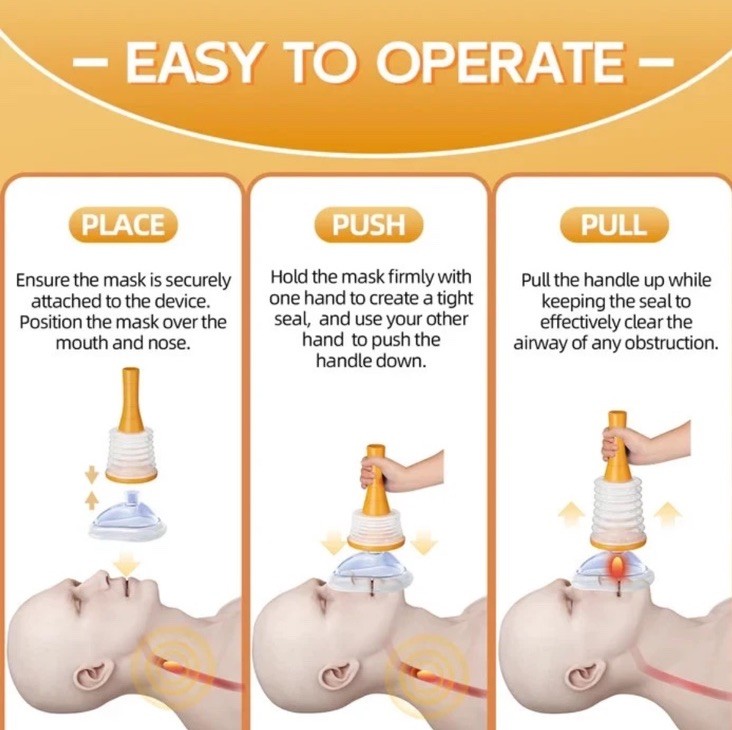 – EASY TO OPERATE –

PLACE

Ensure the mask is securely attached to the device. Position the mask over the mouth and nose.

PUSH

Hold the mask firmly with one hand to create a tight seal, and use your other hand to push the handle down.

PULL

Pull the handle up while keeping the seal to effectively clear the airway of any obstruction.