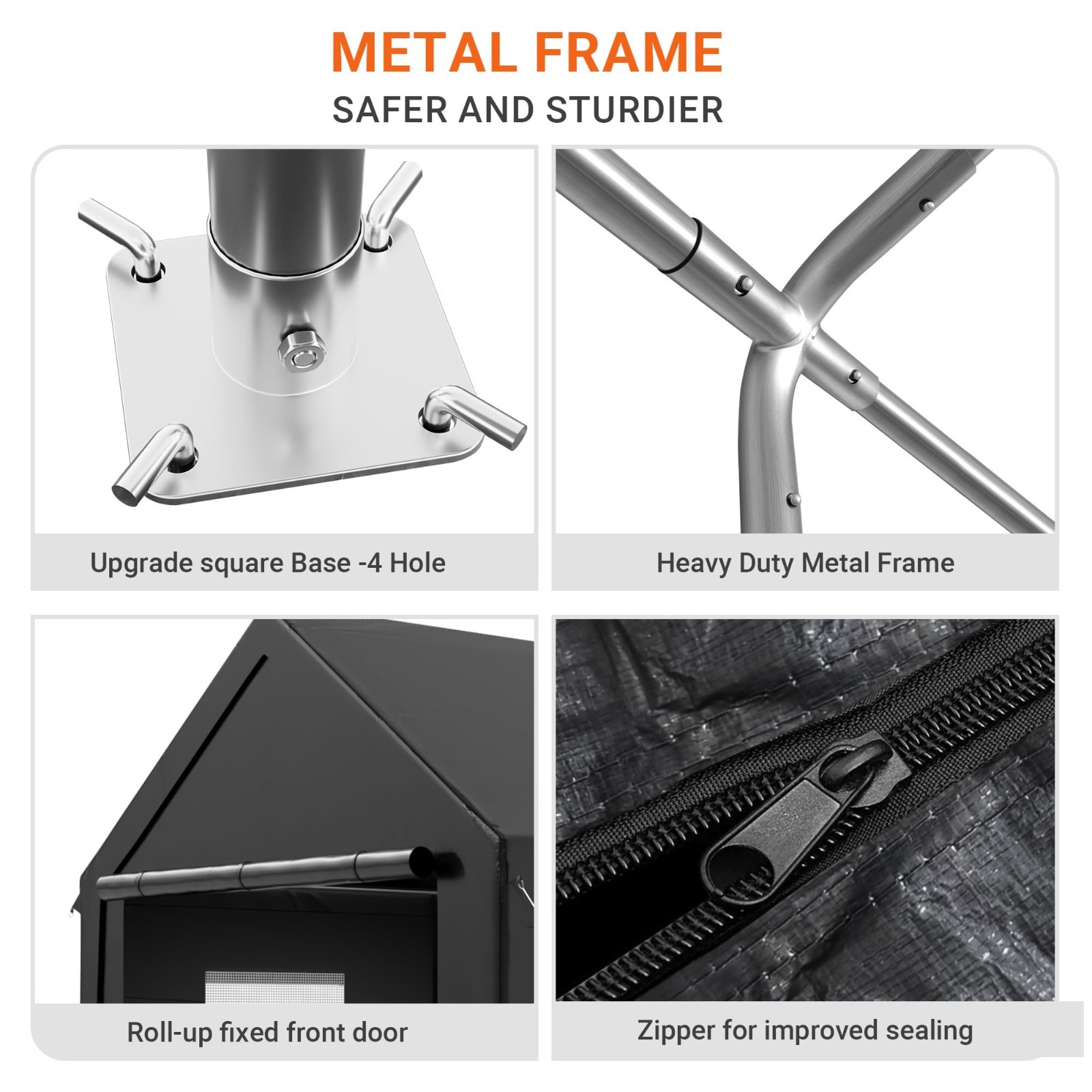 METAL FRAME
SAFER AND STURDIER

Upgrade square Base -4 Hole

Heavy Duty Metal Frame

Roll-up fixed front door

Zipper for improved sealing