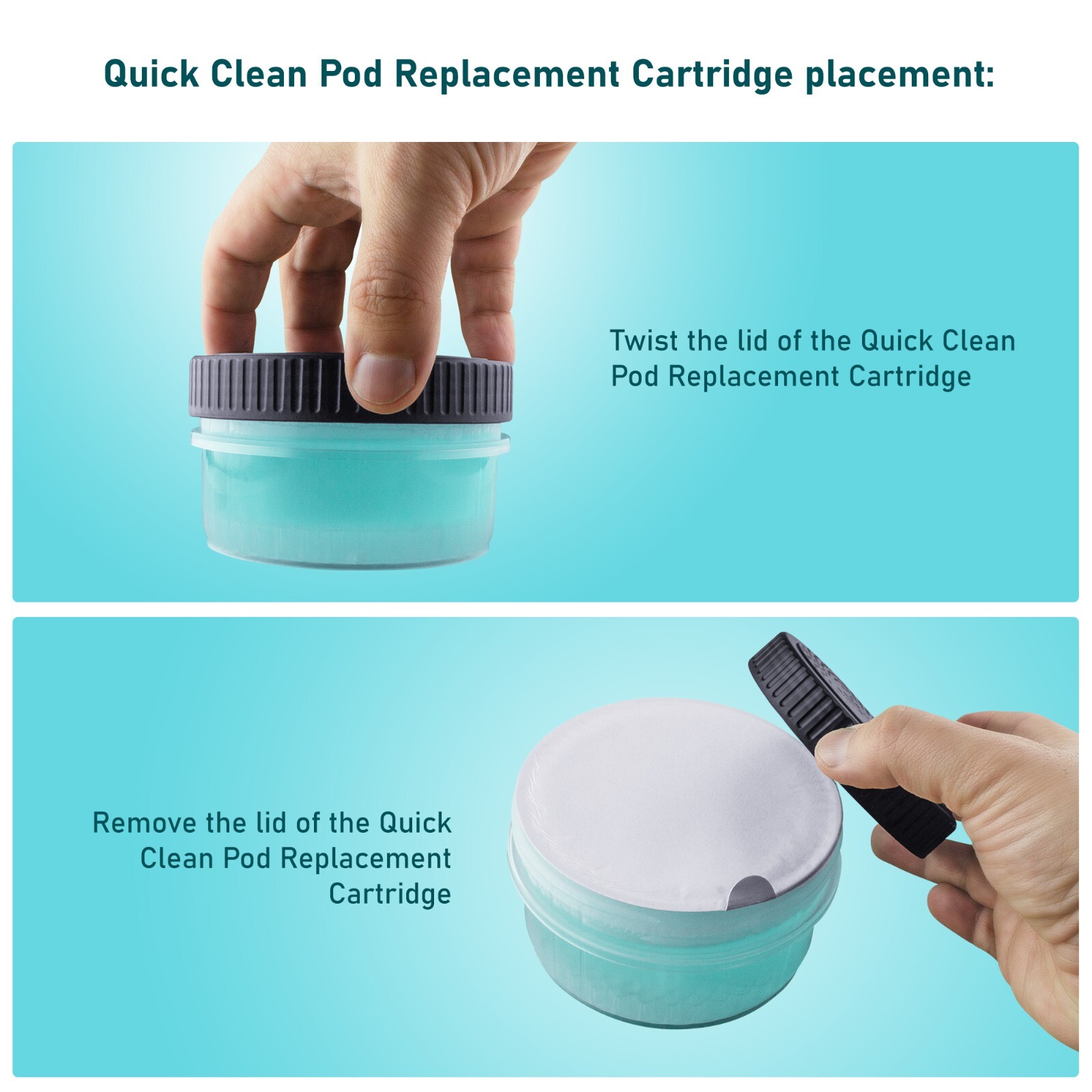 Quick Clean Pod Replacement Cartridge placement:

Twist the lid of the Quick Clean Pod Replacement Cartridge

Remove the lid of the Quick Clean Pod Replacement Cartridge