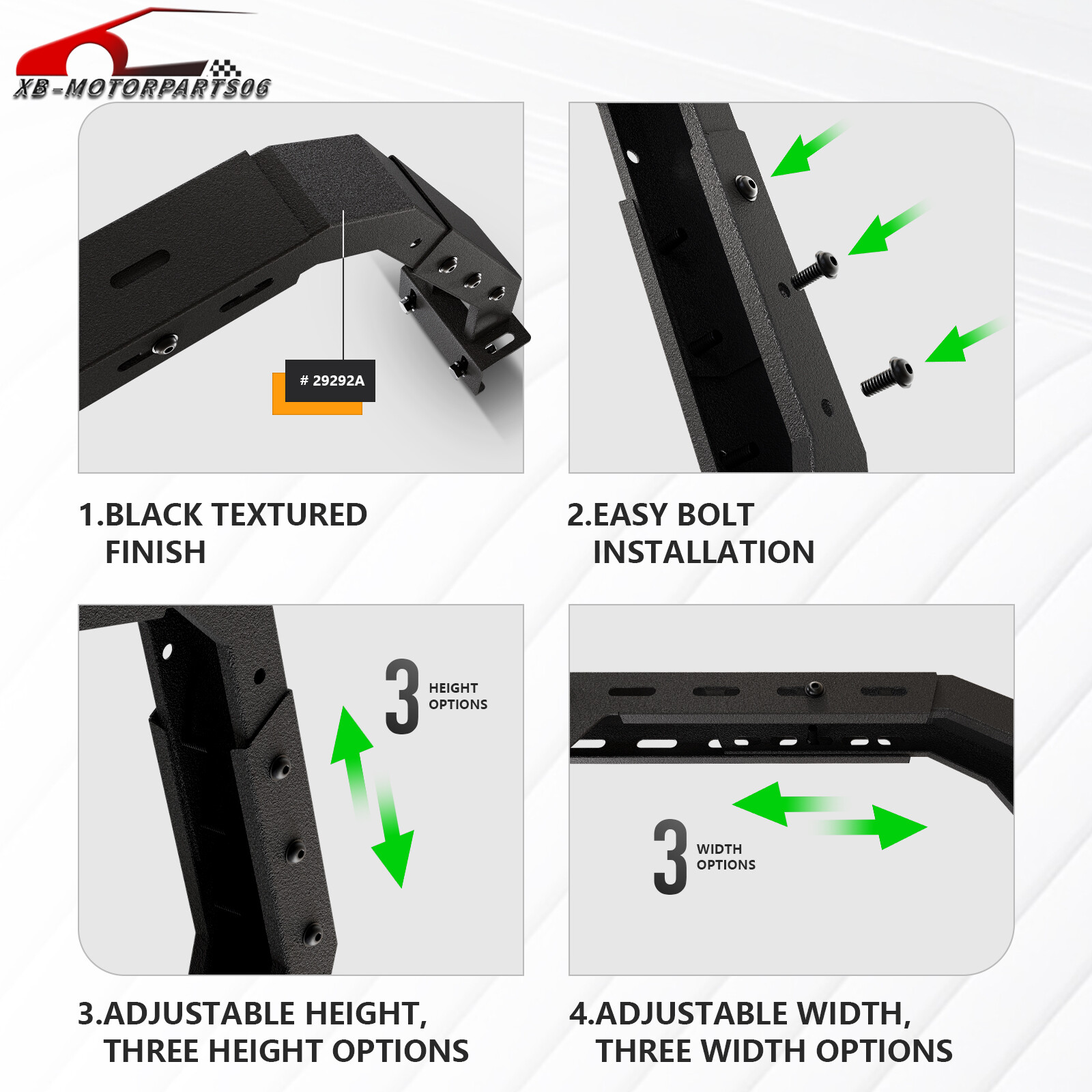 XB-MOTORPARTS06

# 29292A

1.BLACK TEXTURED FINISH

2.EASY BOLT INSTALLATION

3 HEIGHT OPTIONS

3 WIDTH OPTIONS

3.ADJUSTABLE HEIGHT, THREE HEIGHT OPTIONS

4.ADJUSTABLE WIDTH, THREE WIDTH OPTIONS