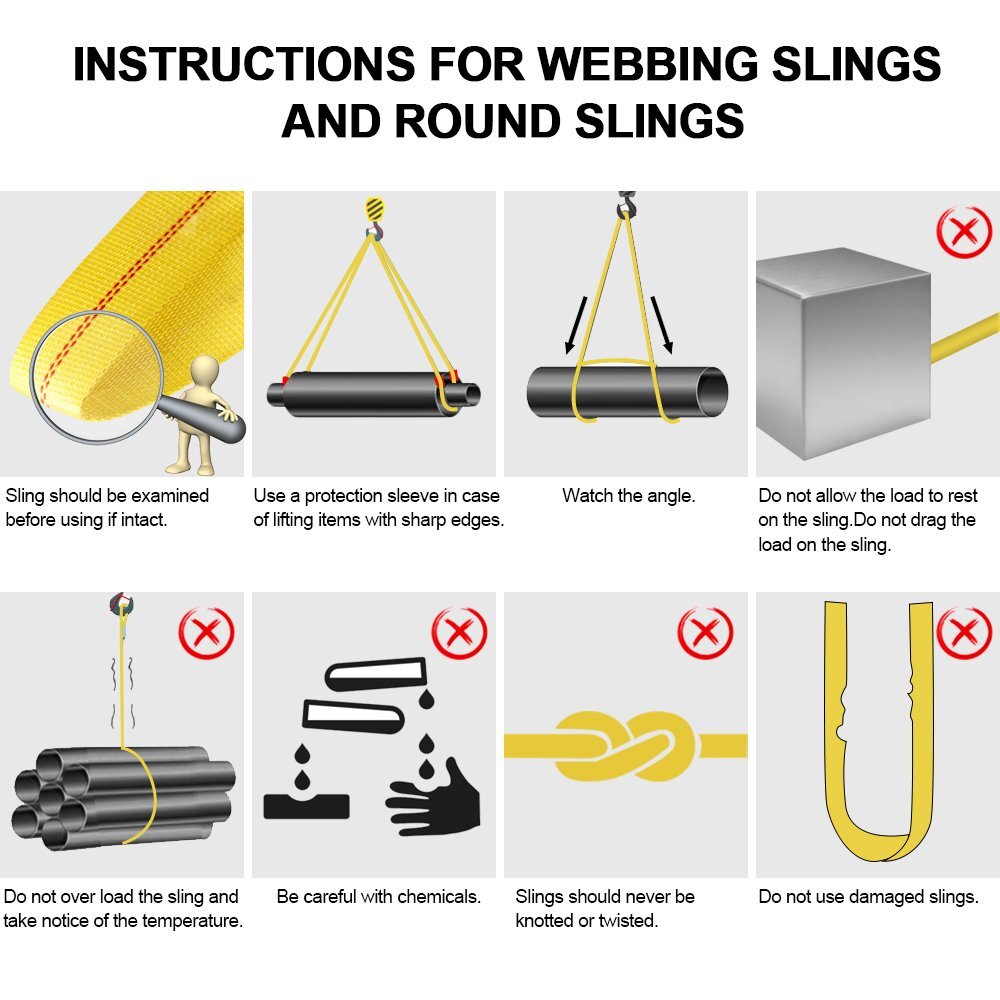 INSTRUCTIONS FOR WEBBING SLINGS AND ROUND SLINGS

Sling should be examined before using if intact.

Use a protection sleeve in case of lifting items with sharp edges.

Watch the angle.

Do not allow the load to rest on the sling.Do not drag the load on the sling.

Do not over load the sling and take notice of the temperature.

Be careful with chemicals.

Slings should never be knotted or twisted.

Do not use damaged slings.