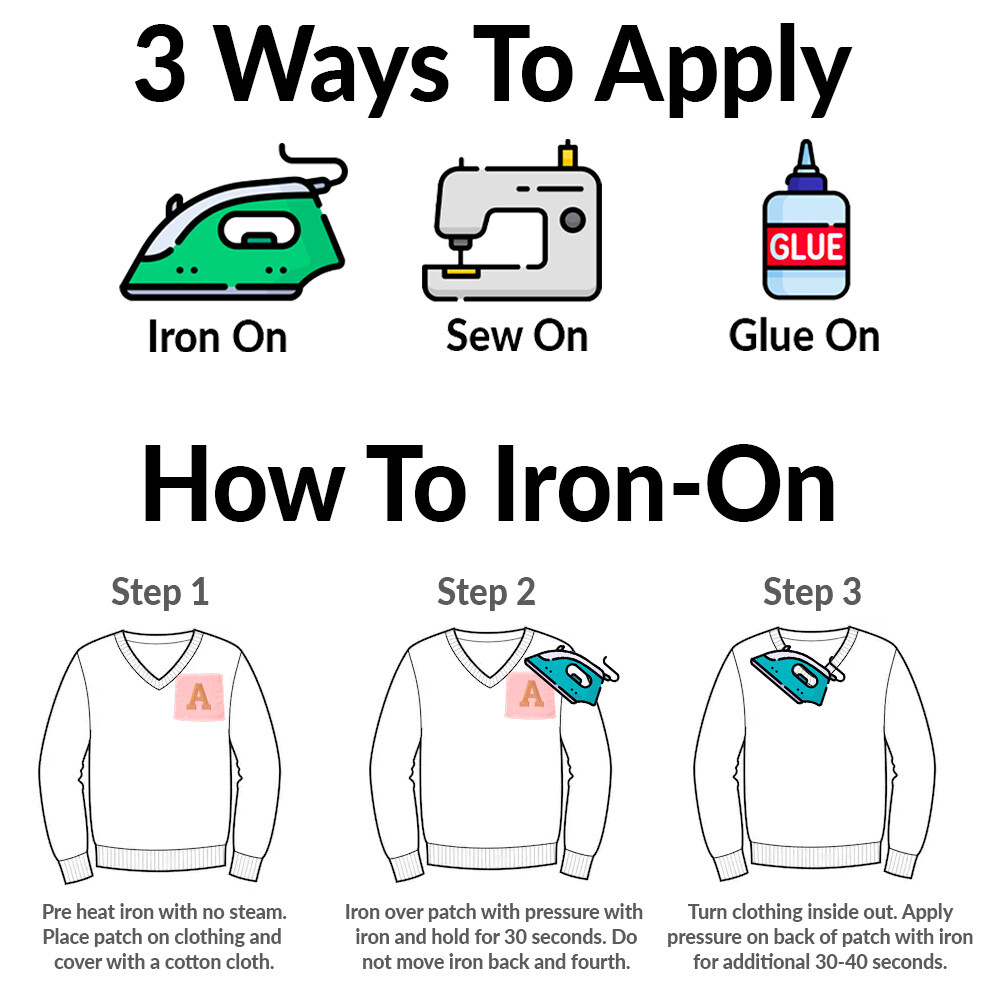 3 Ways To Apply

GLUE

Iron On

Sew On

Glue On

How To Iron-On

Step 1

A

Pre heat iron with no steam. Place patch on clothing and cover with a cotton cloth.

Step 2

A

Iron over patch with pressure with iron and hold for 30 seconds. Do not move iron back and fourth.

Step 3

Turn clothing inside out. Apply pressure on back of patch with iron for additional 30-40 seconds.