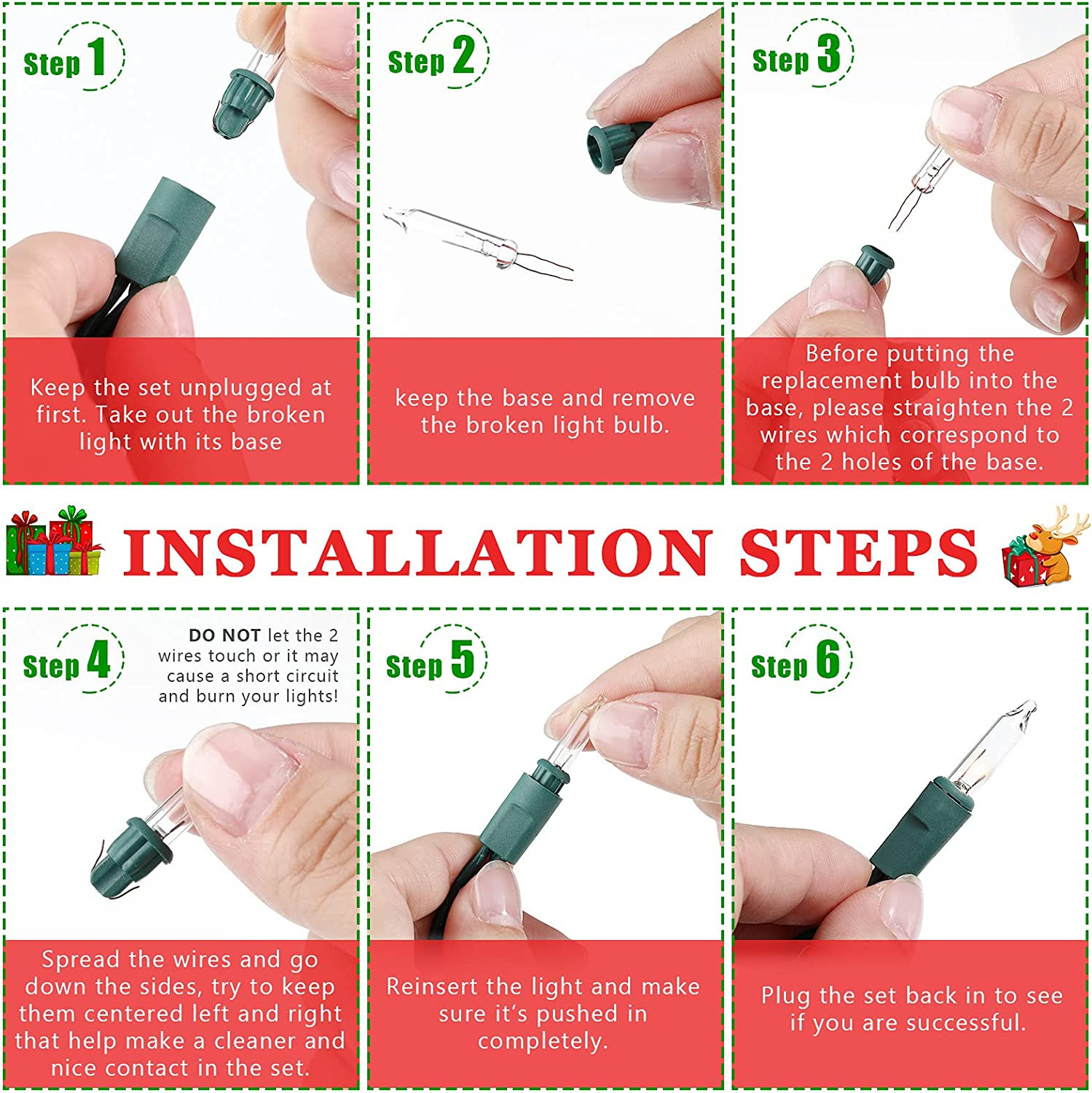 Step 1

Keep the set unplugged at first. Take out the broken light with its base

Step 2

keep the base and remove the broken light bulb.

Step 3

Before putting the replacement bulb into the base, please straighten the 2 wires which correspond to the 2 holes of the base.

INSTALLATION STEPS

Step 4

DO NOT let the 2 wires touch or it may cause a short circuit and burn your lights!

Spread the wires and go down the sides, try to keep them centered left and right that help make a cleaner and nice contact in the set.

Step 5

Reinsert the light and make sure it's pushed in completely.

Step 6

Plug the set back in to see if you are successful.