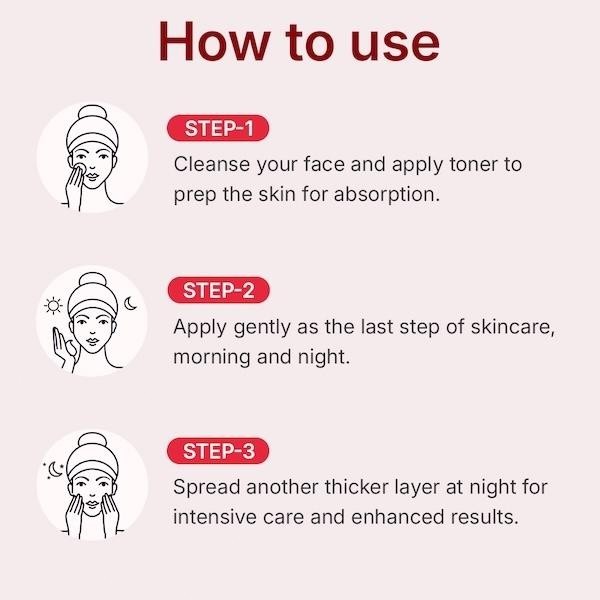 How to use

STEP-1
Cleanse your face and apply toner to prep the skin for absorption.

STEP-2
Apply gently as the last step of skincare, morning and night.

STEP-3
Spread another thicker layer at night for intensive care and enhanced results.