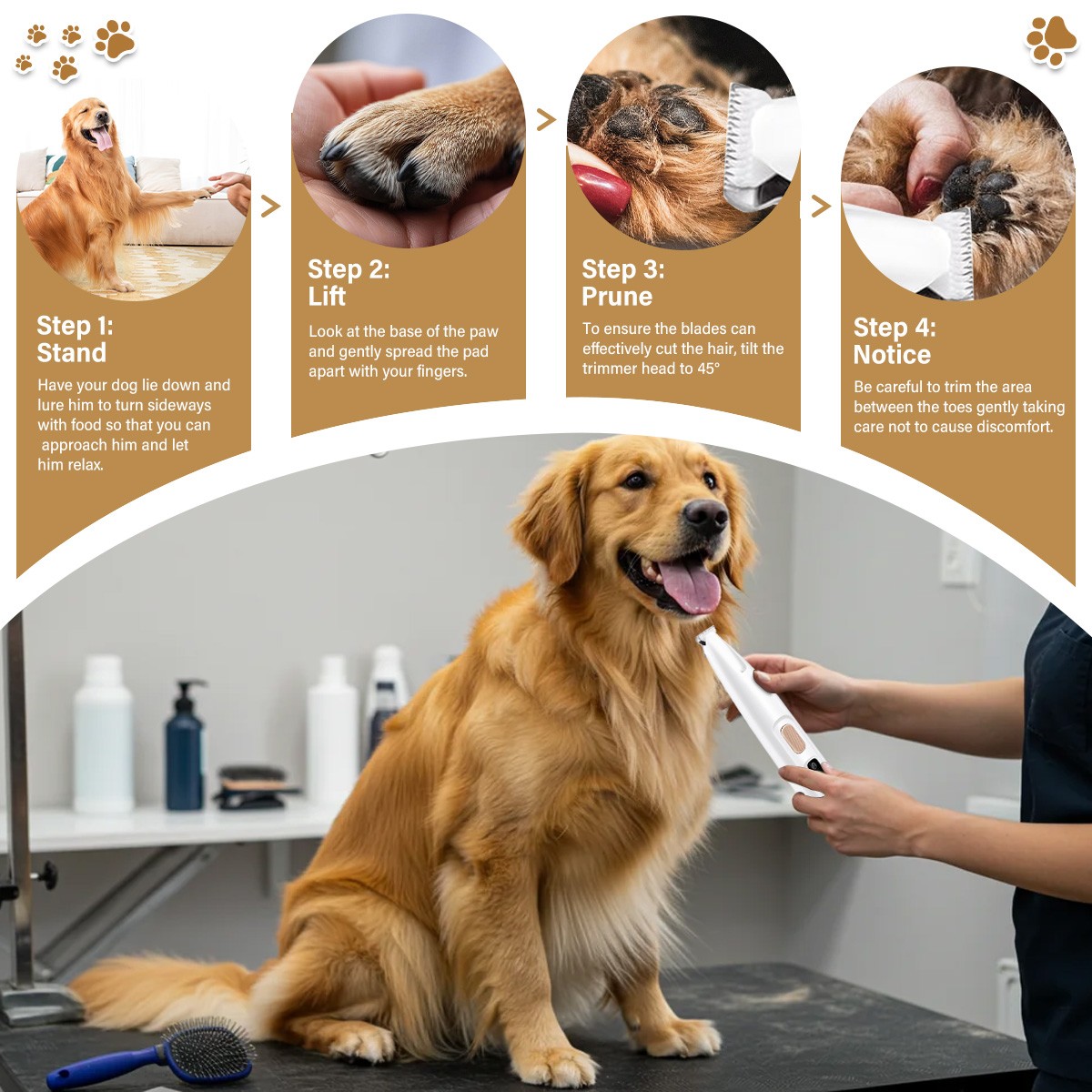 Step 1:
Stand

Have your dog lie down and lure him to turn sideways with food so that you can approach him and let him relax.

Step 2:
Lift

Look at the base of the paw and gently spread the pad apart with your fingers.

Step 3:
Prune

To ensure the blades can effectively cut the hair, tilt the trimmer head to 45°

Step 4:
Notice

Be careful to trim the area between the toes gently taking care not to cause discomfort.