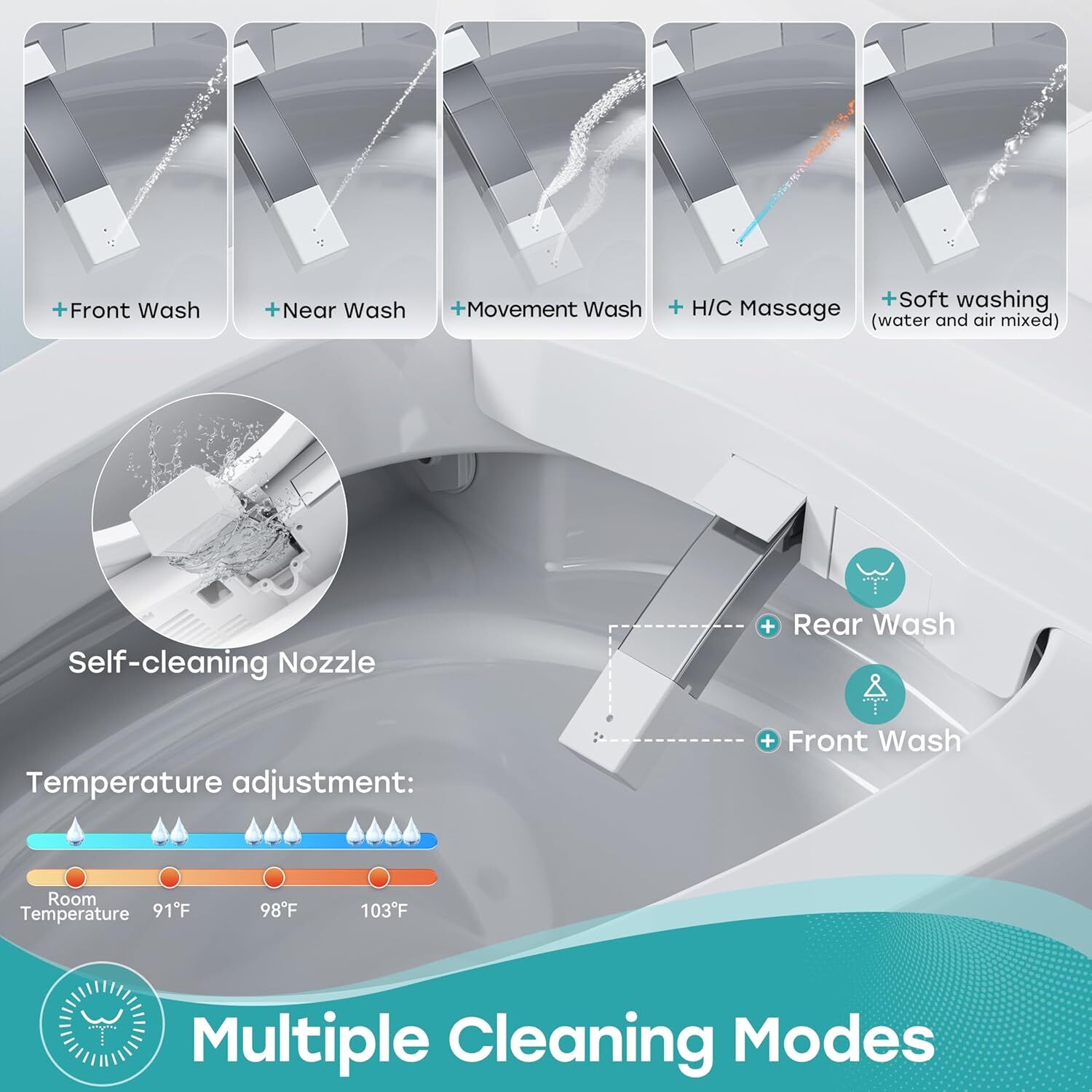 +Front Wash

+Near Wash

+Movement Wash

+ H/C Massage

+Soft washing
(water and air mixed)

Self-cleaning Nozzle

+ Rear Wash

+ Front Wash

Temperature adjustment:

Room Temperature

91°F

98°F

103°F

Multiple Cleaning Modes