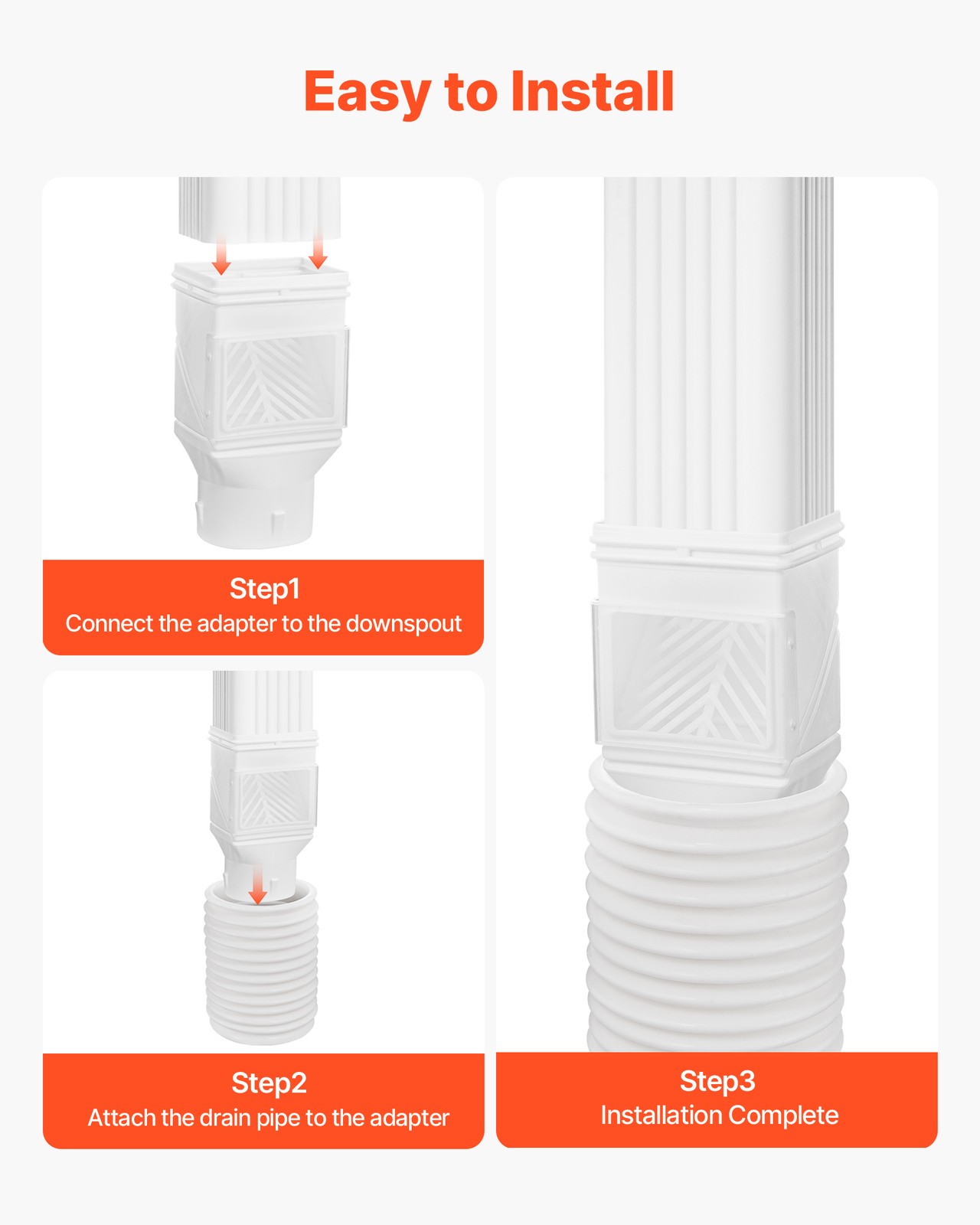 Easy to Install

Step1
Connect the adapter to the downspout

Step2
Attach the drain pipe to the adapter

Step3
Installation Complete