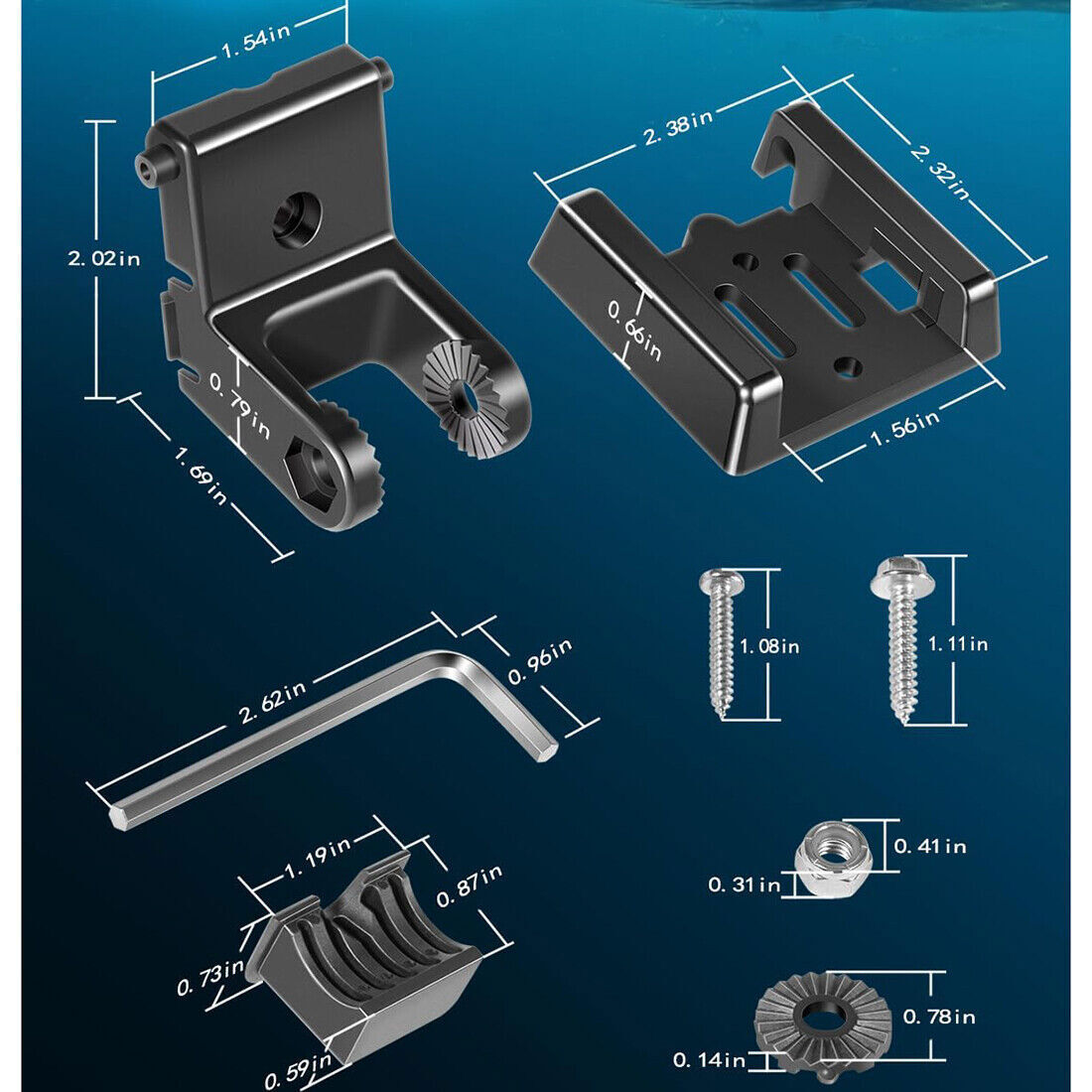 1.54in
2.02in
0.79in
1.69in
2.38in
2.32in
0.66in
1.56in
2.62in
0.96in
1.08in
1.11in
1.19in
0.87in
0.73in
0.59in
0.41in
0.31in
0.78in
0.14in