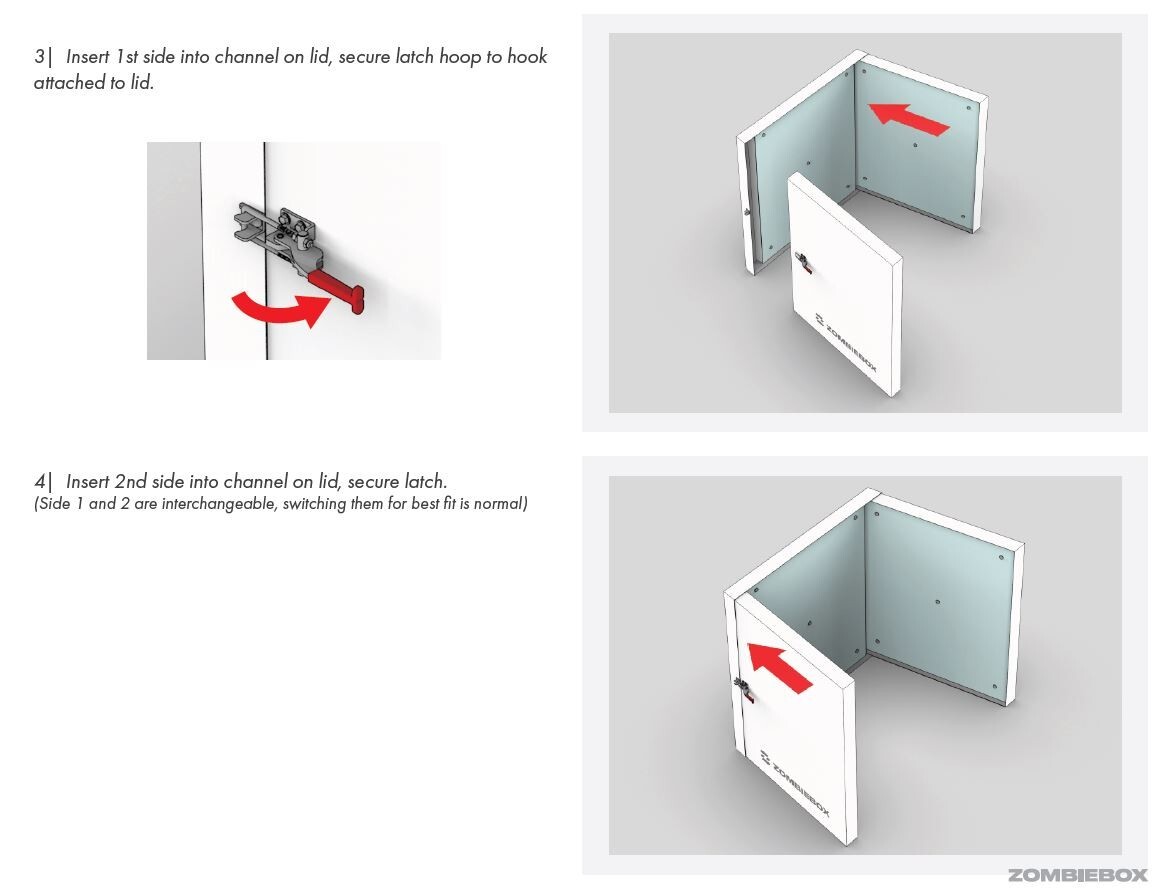 3| Insert 1st side into channel on lid, secure latch hoop to hook attached to lid.

ZOMBIEBOX

4| Insert 2nd side into channel on lid, secure latch.
(Side 1 and 2 are interchangeable, switching them for best fit is normal)

ZOMBIEBOX

ZOMBIEBOX