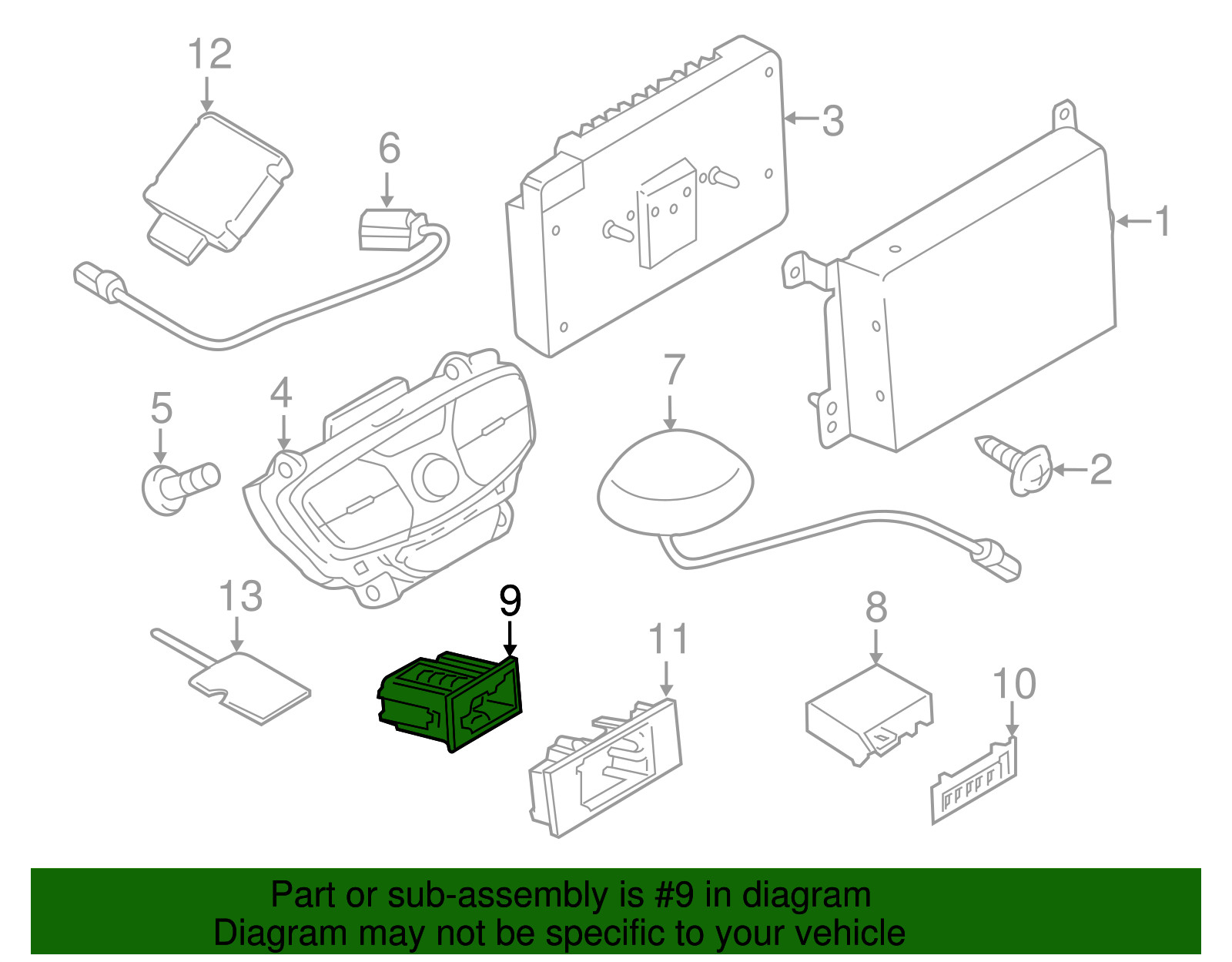 12
6
3
1
5
4
7
2
13
9
11
8
10

Part or sub-assembly is #9 in diagram
Diagram may not be specific to your vehicle