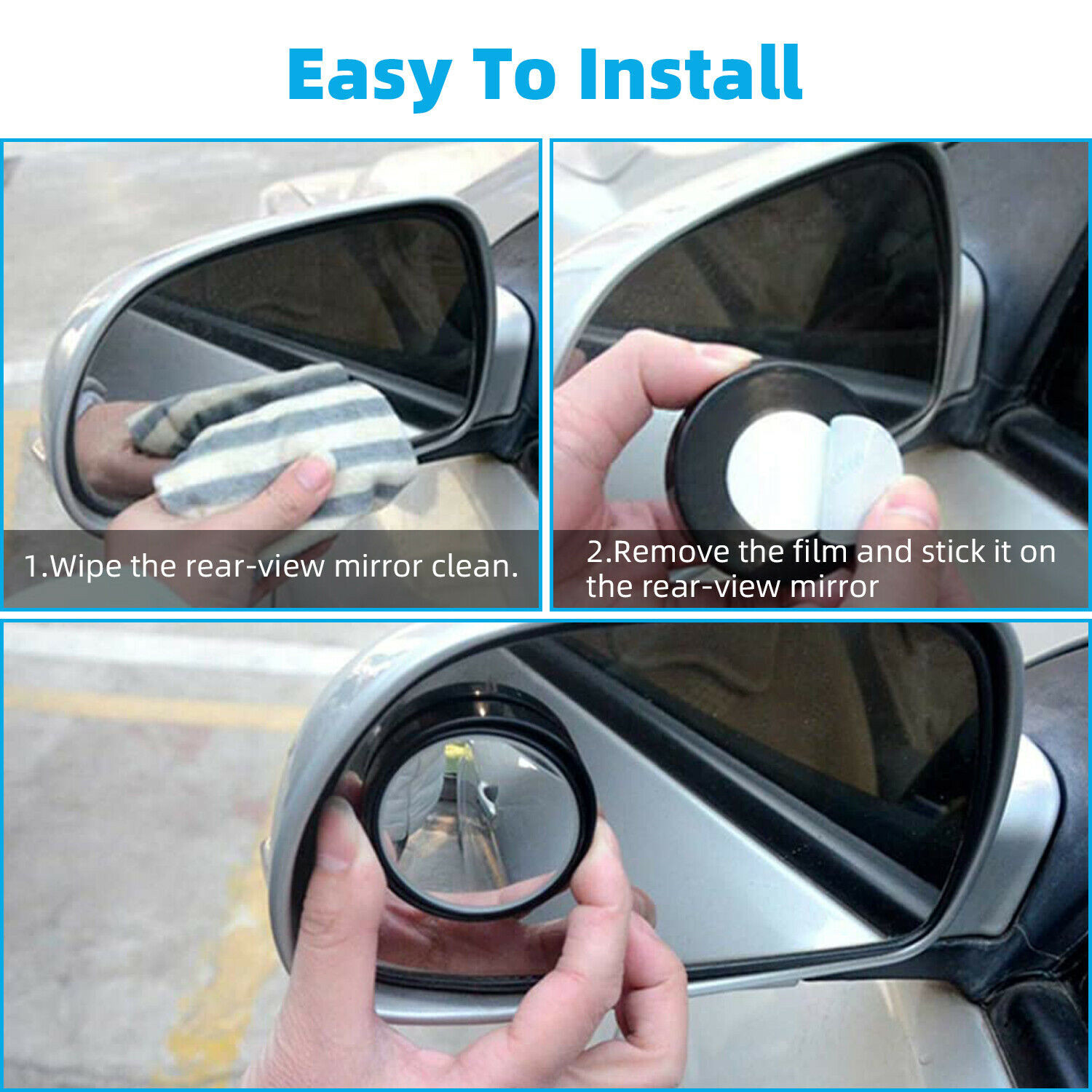 Easy To Install

1.Wipe the rear-view mirror clean.

2.Remove the film and stick it on the rear-view mirror