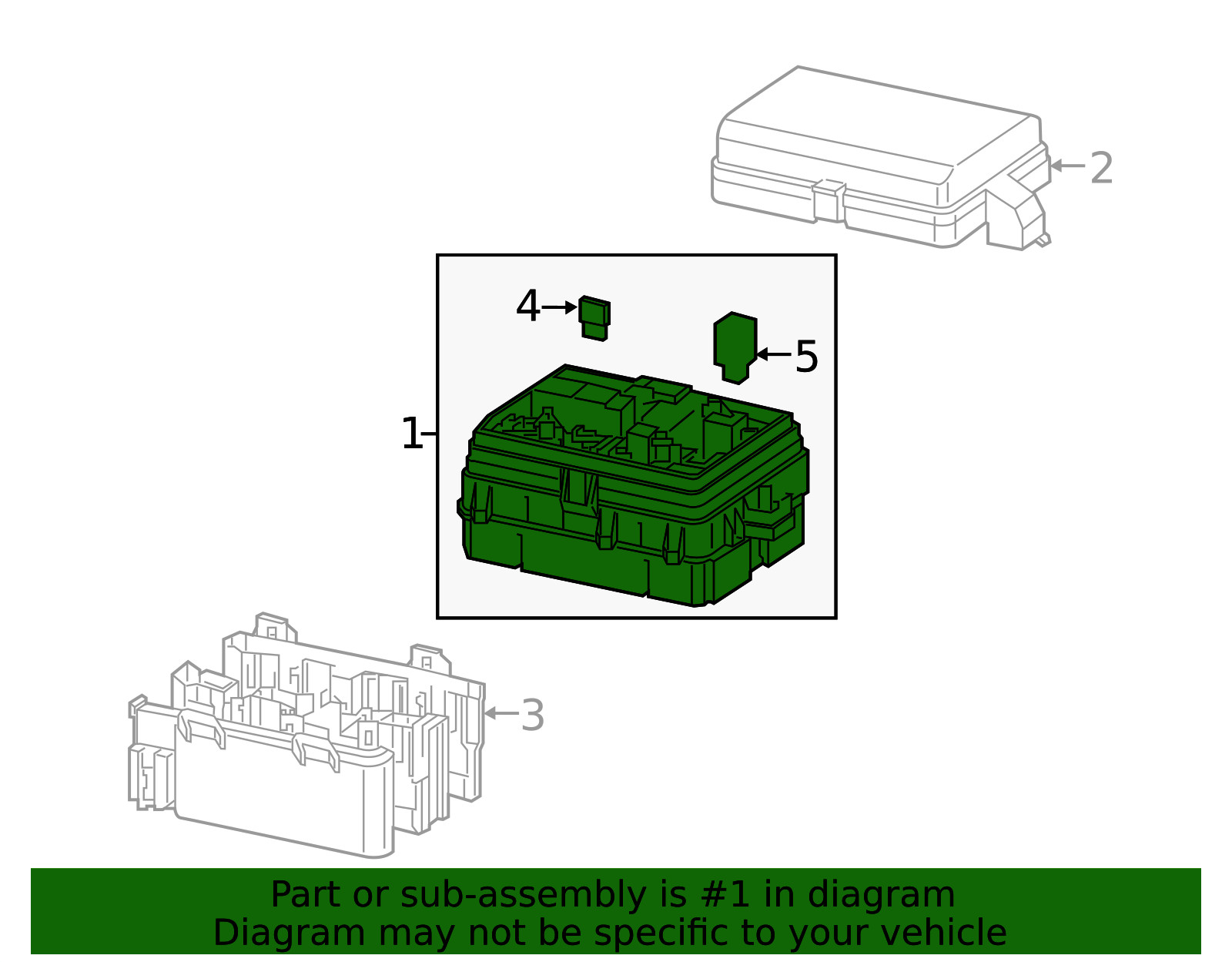 2

4

5

1

3

Part or sub-assembly is #1 in diagram
Diagram may not be specific to your vehicle