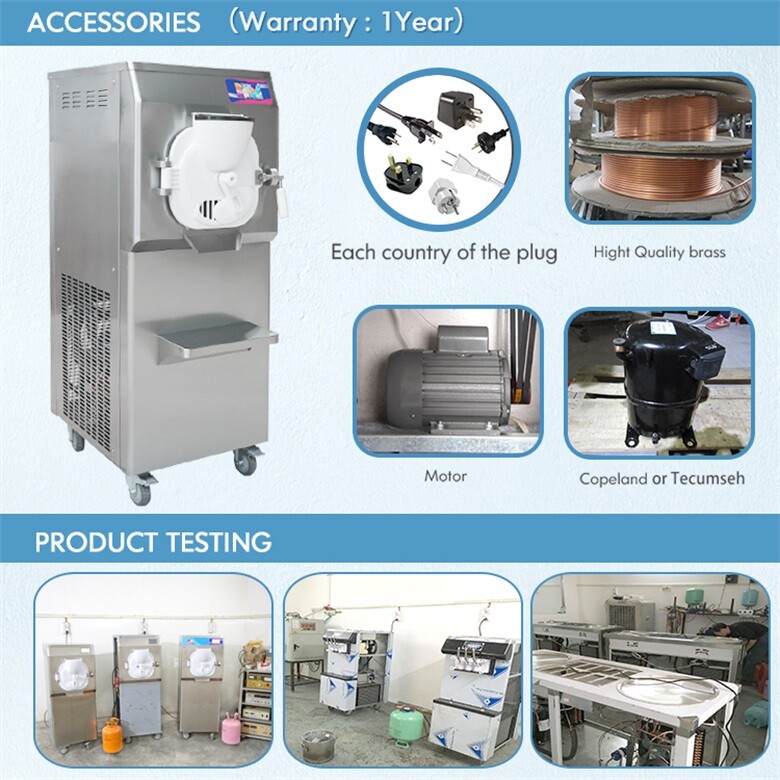 ACCESSORIES (Warranty : 1Year)

Each country of the plug

Hight Quality brass

Motor

Copeland or Tecumseh

PRODUCT TESTING