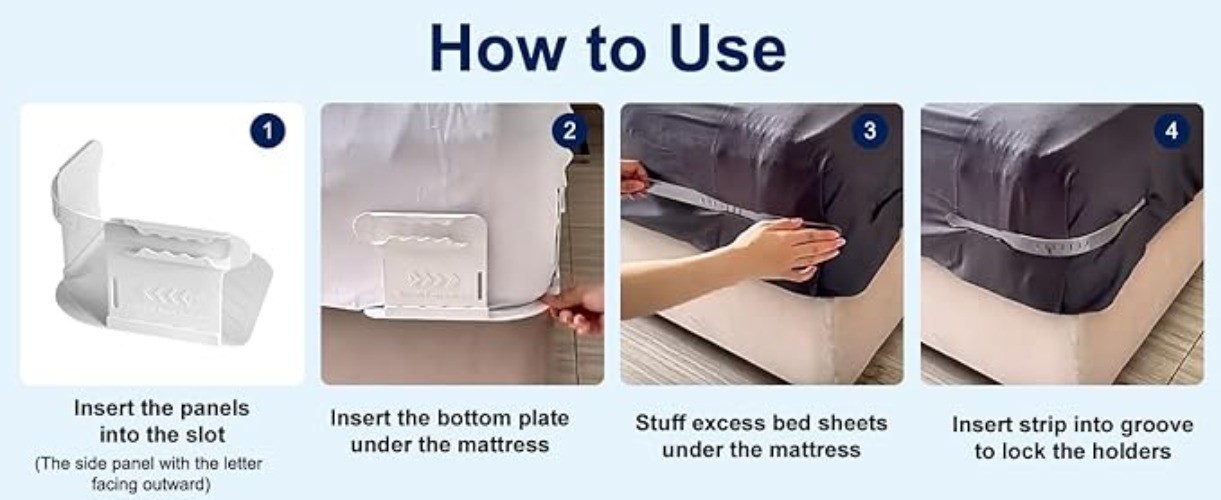 How to Use

1

Insert the panels into the slot

(The side panel with the letter facing outward)

2

Insert the bottom plate under the mattress

3

Stuff excess bed sheets under the mattress

4

Insert strip into groove to lock the holders